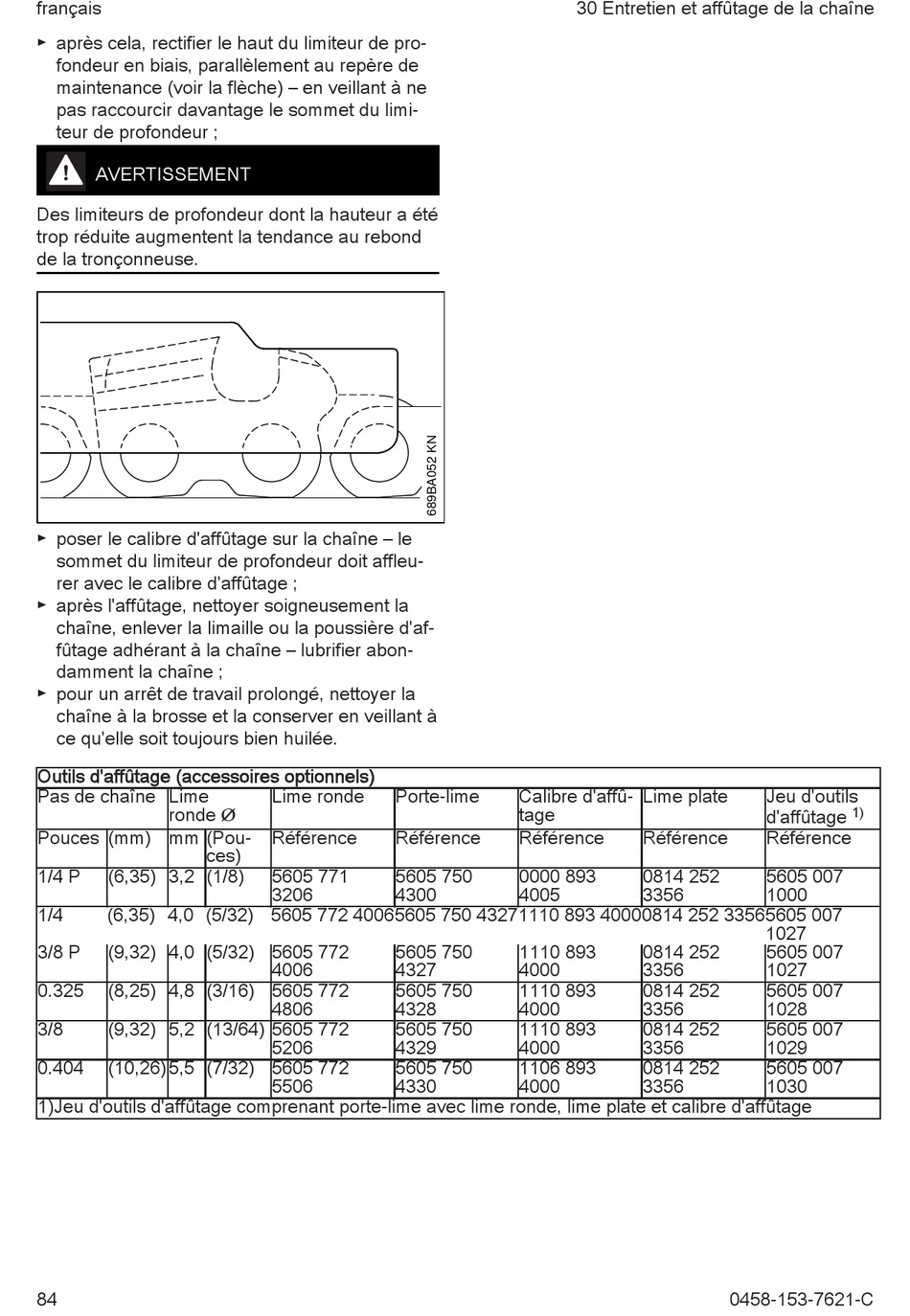 français

30 Entretien et affûtage de la chaîne

► après cela, rectifier le haut du limiteur de profondeur en biais, parallèlement au repère de maintenance (voir la flèche) – en veillant à ne pas raccourcir davantage le sommet du limiteur de profondeur ;

AVERTISSEMENT

Des limiteurs de profondeur dont la hauteur a été trop réduite augmentent la tendance au rebond de la tronçonneuse.

689BA052 KN

► poser le calibre d'affûtage sur la chaîne – le sommet du limiteur de profondeur doit affleurer avec le calibre d'affûtage ;
► après l'affûtage, nettoyer soigneusement la chaîne, enlever la limaille ou la poussière d'affûtage adhérant à la chaîne – lubrifier abondamment la chaîne ;
► pour un arrêt de travail prolongé, nettoyer la chaîne à la brosse et la conserver en veillant à ce qu'elle soit toujours bien huilée.

Outils d'affûtage (accessoires optionnels)

| Pas de chaîne | | Lime ronde Ø | | Lime ronde | Porte-lime | Calibre d'affûtage | Lime plate | Jeu d'outils d'affûtage $^{1)}$ |
|---|---|---|---|---|---|---|---|---|
| Pouces | (mm) | mm | (Pouces) | Référence | Référence | Référence | Référence | Référence |
| 1/4 P | (6,35) | 3,2 | (1/8) | 5605 771 3206 | 5605 750 4300 | 0000 893 4005 | 0814 252 3356 | 5605 007 1000 |
| 1/4 | (6,35) | 4,0 | (5/32) | 5605 772 4006 | 5605 750 4327 | 1110 893 4000 | 0814 252 3356 | 5605 007 1027 |
| 3/8 P | (9,32) | 4,0 | (5/32) | 5605 772 4006 | 5605 750 4327 | 1110 893 4000 | 0814 252 3356 | 5605 007 1027 |
| 0.325 | (8,25) | 4,8 | (3/16) | 5605 772 4806 | 5605 750 4328 | 1110 893 4000 | 0814 252 3356 | 5605 007 1028 |
| 3/8 | (9,32) | 5,2 | (13/64) | 5605 772 5206 | 5605 750 4329 | 1110 893 4000 | 0814 252 3356 | 5605 007 1029 |
| 0.404 | (10,26) | 5,5 | (7/32) | 5605 772 5506 | 5605 750 4330 | 1106 893 4000 | 0814 252 3356 | 5605 007 1030 |

1)Jeu d'outils d'affûtage comprenant porte-lime avec lime ronde, lime plate et calibre d'affûtage

84

0458-153-7621-C