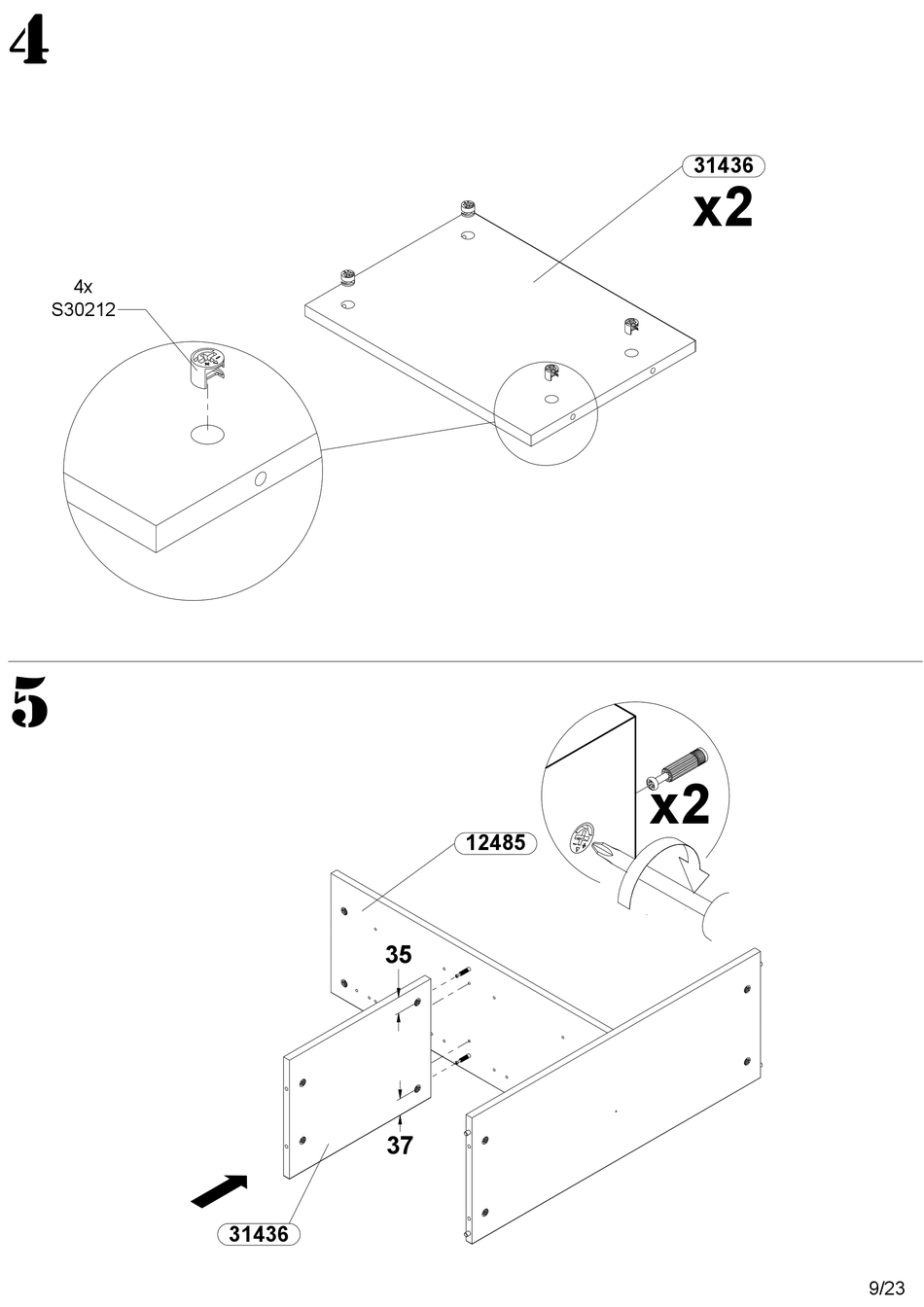 4

31436
x2

4x
S30212

5

x2

12485

35

37

31436

9/23