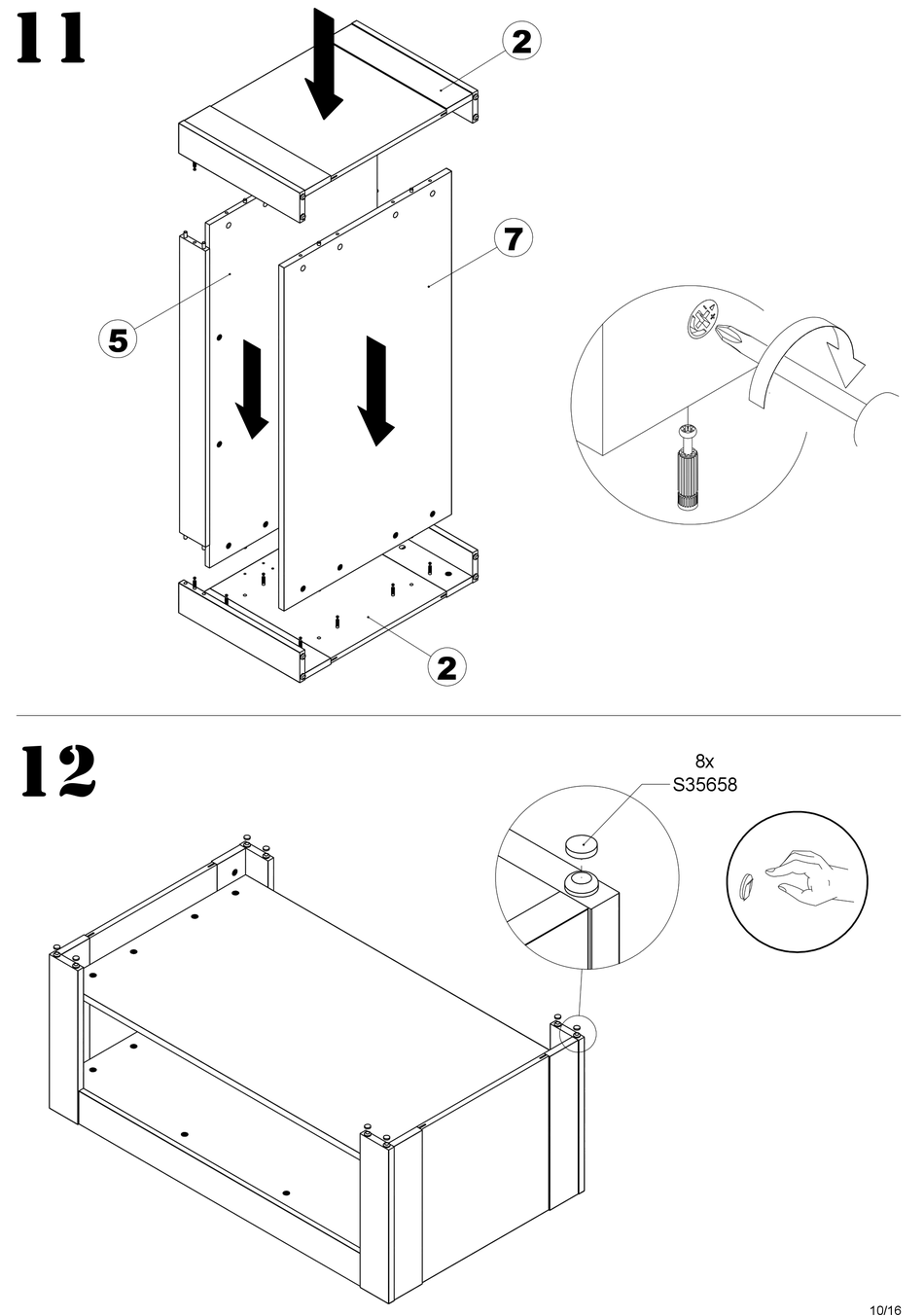 11

2

7

5

2

12

8x
S35658

10/16