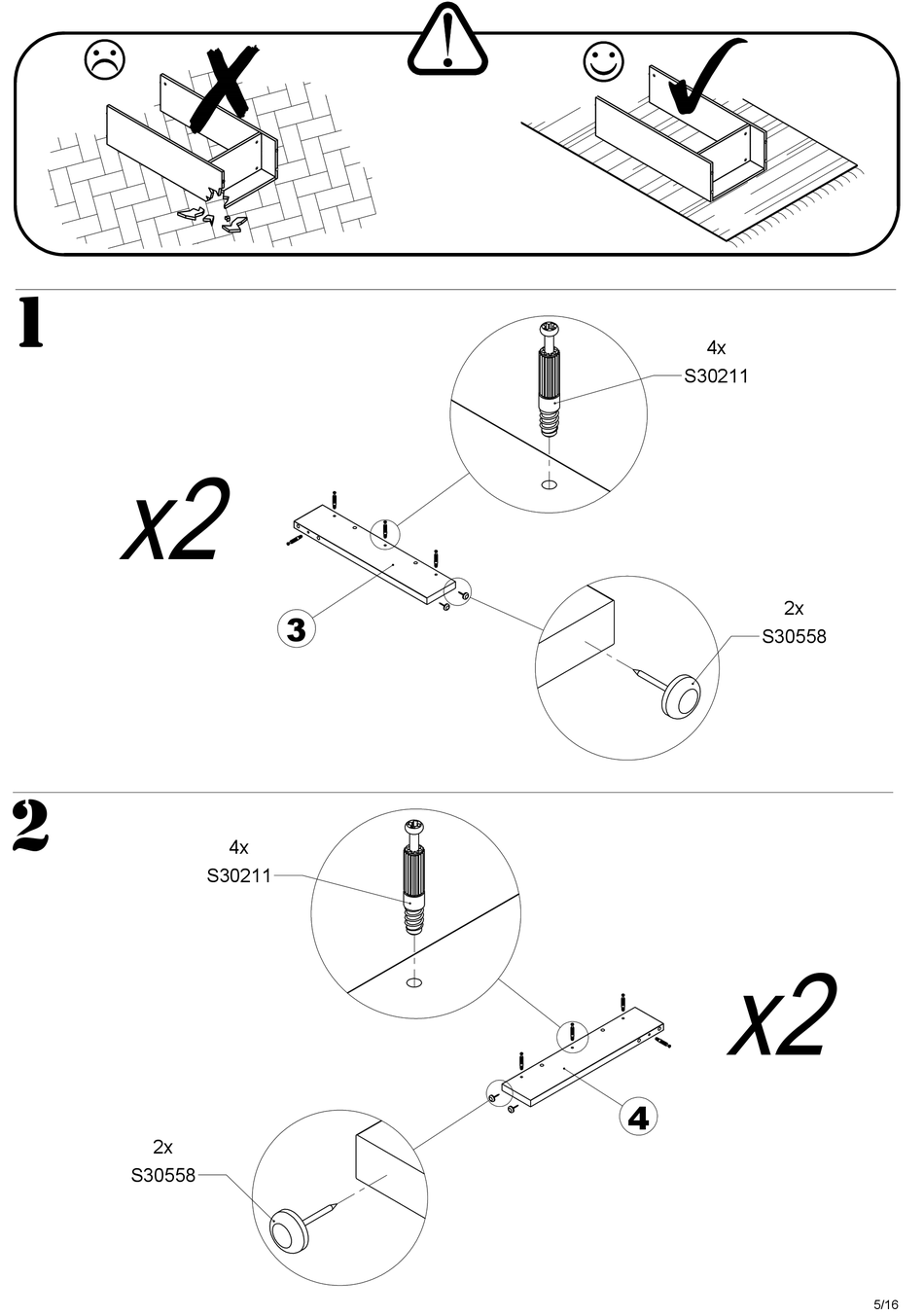 1

x2

4x
S30211

3

2x
S30558

2

4x
S30211

x2

4

2x
S30558

5/16