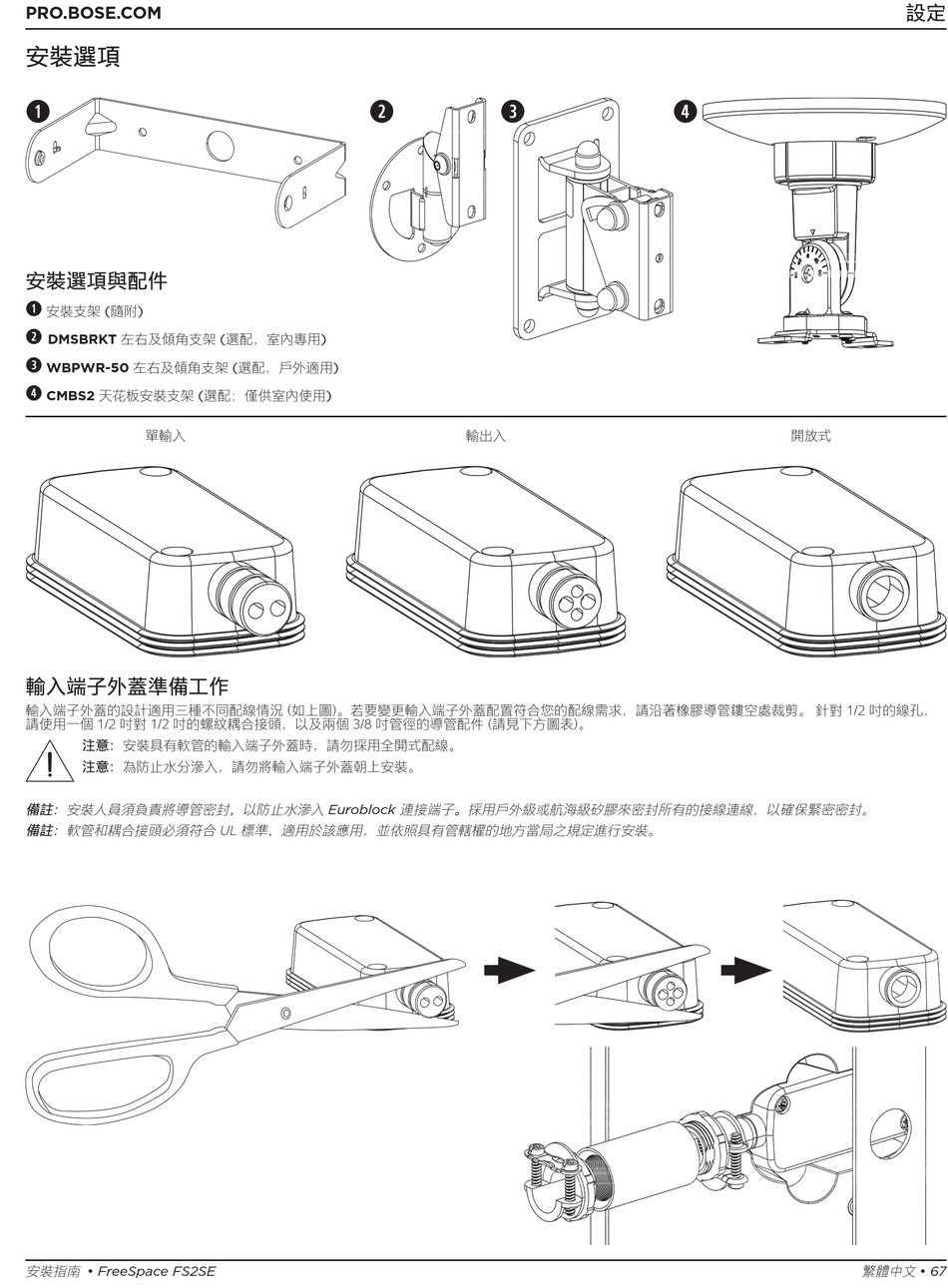 PRO.BOSE.COM

設定

安裝選項

1

2

3

4

安裝選項與配件

1 安裝支架 (隨附)

2 DMSBRKT 左右及傾角支架 (選配，室內專用)

3 WBPWR-50 左右及傾角支架 (選配，戶外適用)

4 CMBS2 天花板安裝支架 (選配；僅供室內使用)

單輸入

輸出入

開放式

輸入端子外蓋準備工作

輸入端子外蓋的設計適用三種不同配線情況 (如上圖)。若要變更輸入端子外蓋配置符合您的配線需求，請沿著橡膠導管鏤空處裁剪。 針對 1/2 吋的線孔，請使用一個 1/2 吋對 1/2 吋的螺紋耦合接頭，以及兩個 3/8 吋管徑的導管配件 (請見下方圖表)。

注意：安裝具有軟管的輸入端子外蓋時，請勿採用全開式配線。

注意：為防止水分滲入，請勿將輸入端子外蓋朝上安裝。

備註：安裝人員須負責將導管密封，以防止水滲入 Euroblock 連接端子。採用戶外級或航海級矽膠來密封所有的接線連線，以確保緊密密封。

備註：軟管和耦合接頭必須符合 UL 標準、適用於該應用，並依照具有管轄權的地方當局之規定進行安裝。

安裝指南 • FreeSpace FS2SE

繁體中文 • 67