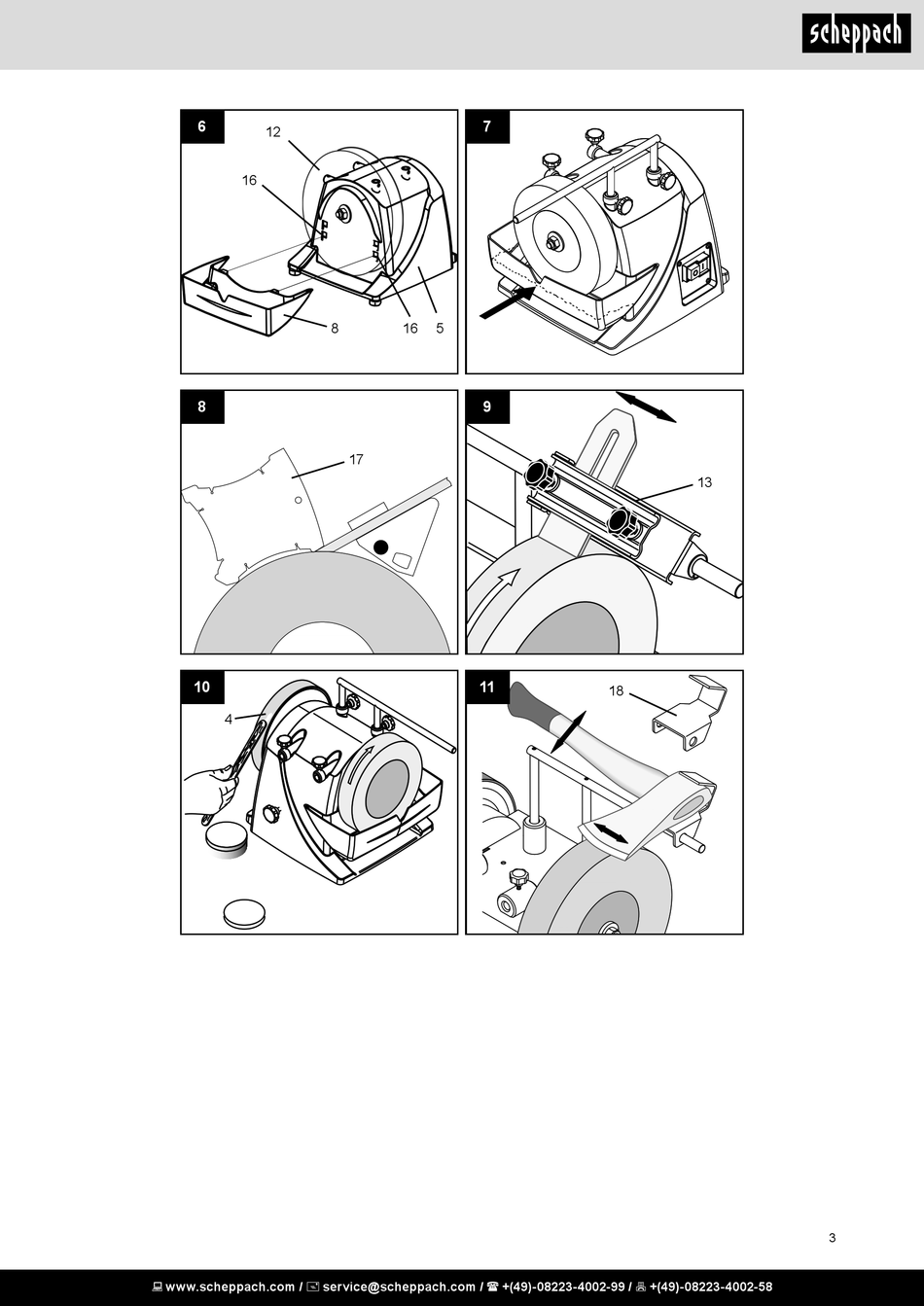 scheppach

6
12
16
8
16
5

7

8
17

9
13

10
4

11
18

3

www.scheppach.com / service@scheppach.com / +(49)-08223-4002-99 / +(49)-08223-4002-58