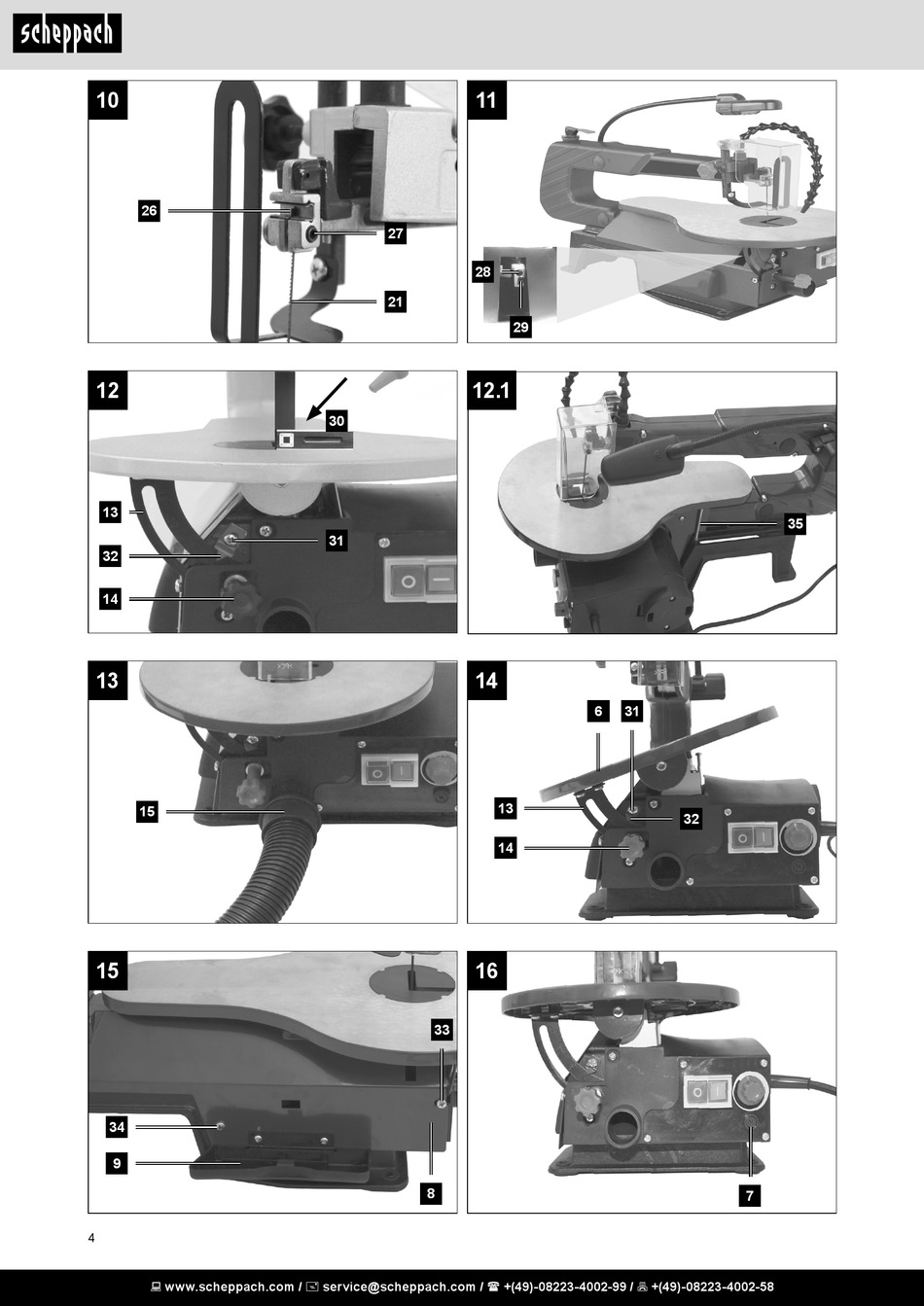 scheppach

10
26
27
21

11
28
29

12
30
13
31
32
14

12.1
35

13
15

14
6
31
13
32
14

15
33
34
9
8

16
7

4

www.scheppach.com / service@scheppach.com / +(49)-08223-4002-99 / +(49)-08223-4002-58