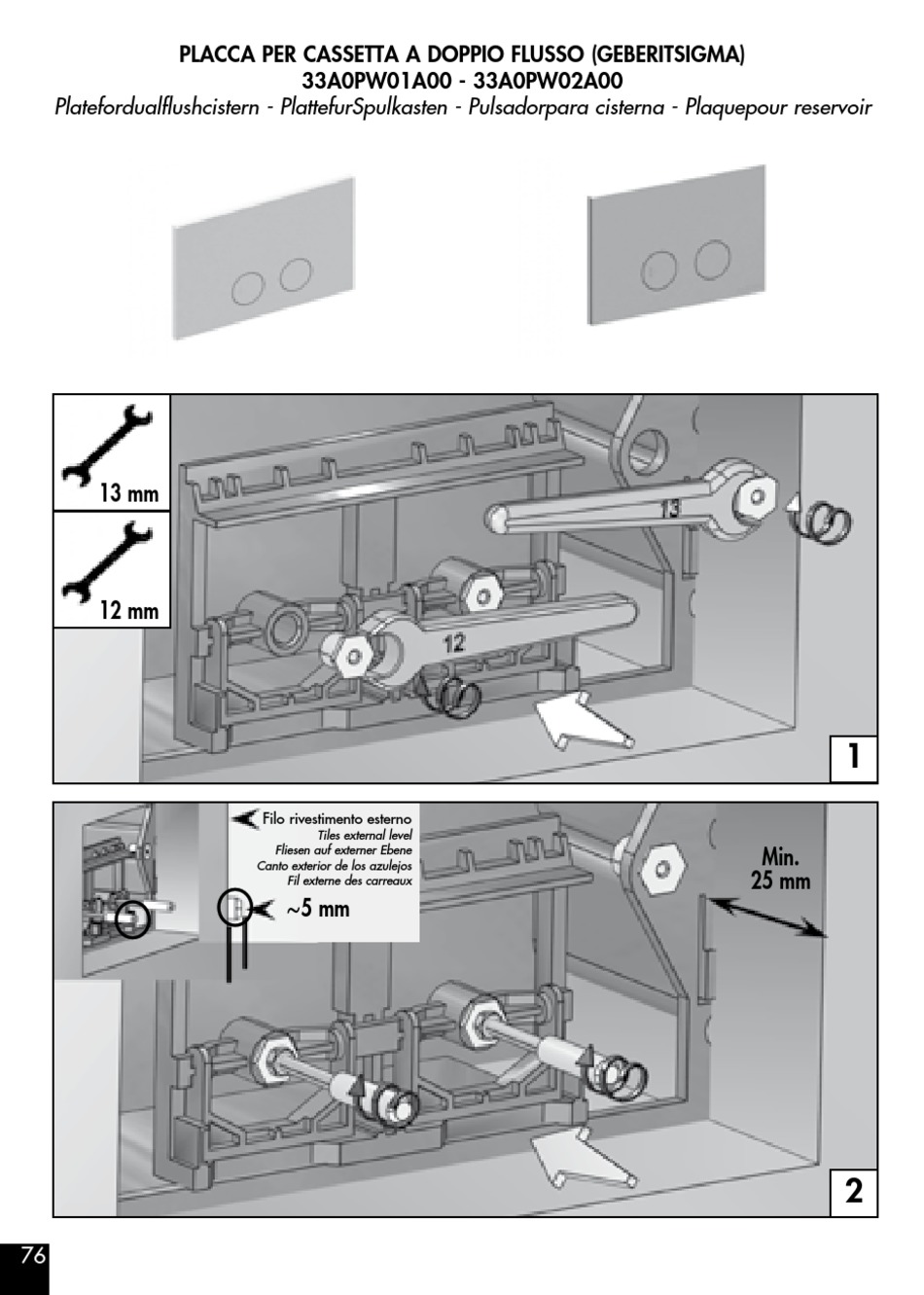 PLACCA PER CASSETTA A DOPPIO FLUSSO (GEBERITSIGMA)
33A0PW01A00 - 33A0PW02A00
Platefordualflushcistern - PlattefurSpulkasten - Pulsadorpara cisterna - Plaquepour reservoir

13 mm

12 mm

13

12

1

Filo rivestimento esterno
Tiles external level
Fliesen auf externer Ebene
Canto exterior de los azulejos
Fil externe des carreaux

~5 mm

Min.
25 mm

2

76