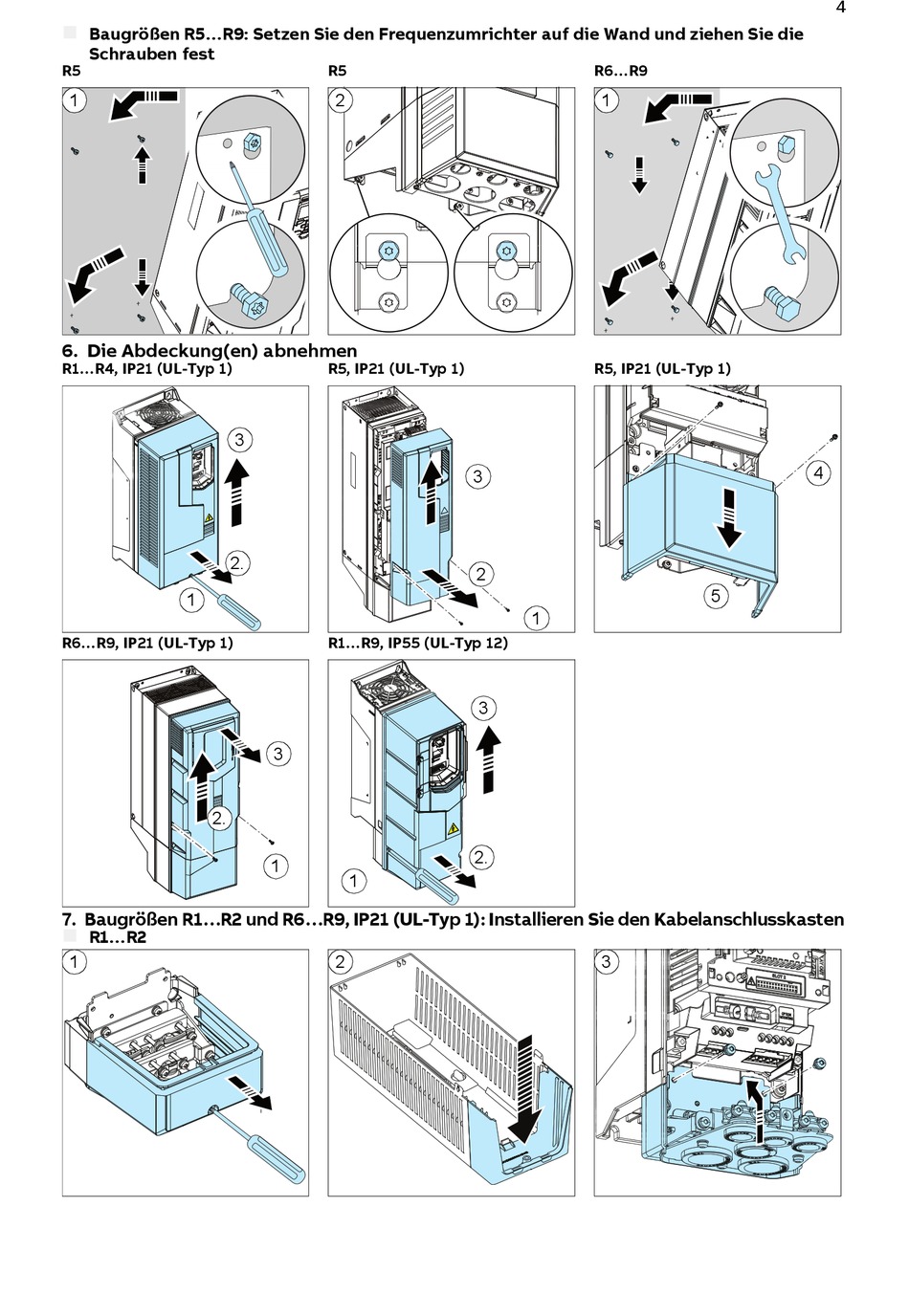 4

Baugrößen R5…R9: Setzen Sie den Frequenzumrichter auf die Wand und ziehen Sie die Schrauben fest

R5

1

R5

2

R6…R9

1

6. Die Abdeckung(en) abnehmen

R1…R4, IP21 (UL-Typ 1)

3

2.

1

R5, IP21 (UL-Typ 1)

3

2

1

R5, IP21 (UL-Typ 1)

4

5

R6…R9, IP21 (UL-Typ 1)

3

2.

1

R1…R9, IP55 (UL-Typ 12)

3

2.

1

7. Baugrößen R1…R2 und R6…R9, IP21 (UL-Typ 1): Installieren Sie den Kabelanschlusskasten

R1…R2

1

2

3