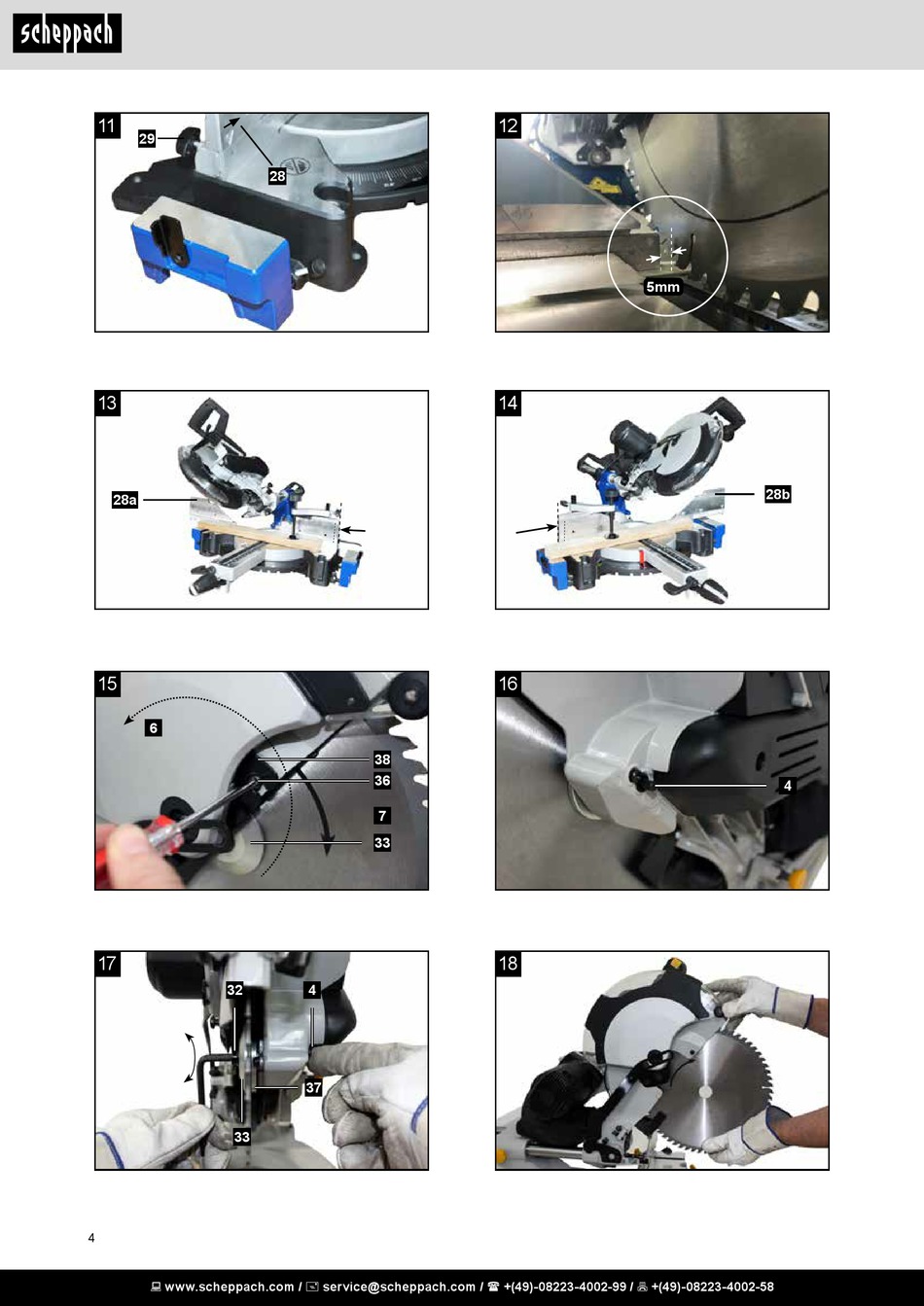 scheppach

11
29
28

12
5mm

13
28a

14
28b

15
6
38
36
7
33

16
4

17
32
4
37
33

18

4

www.scheppach.com / service@scheppach.com / +(49)-08223-4002-99 / +(49)-08223-4002-58