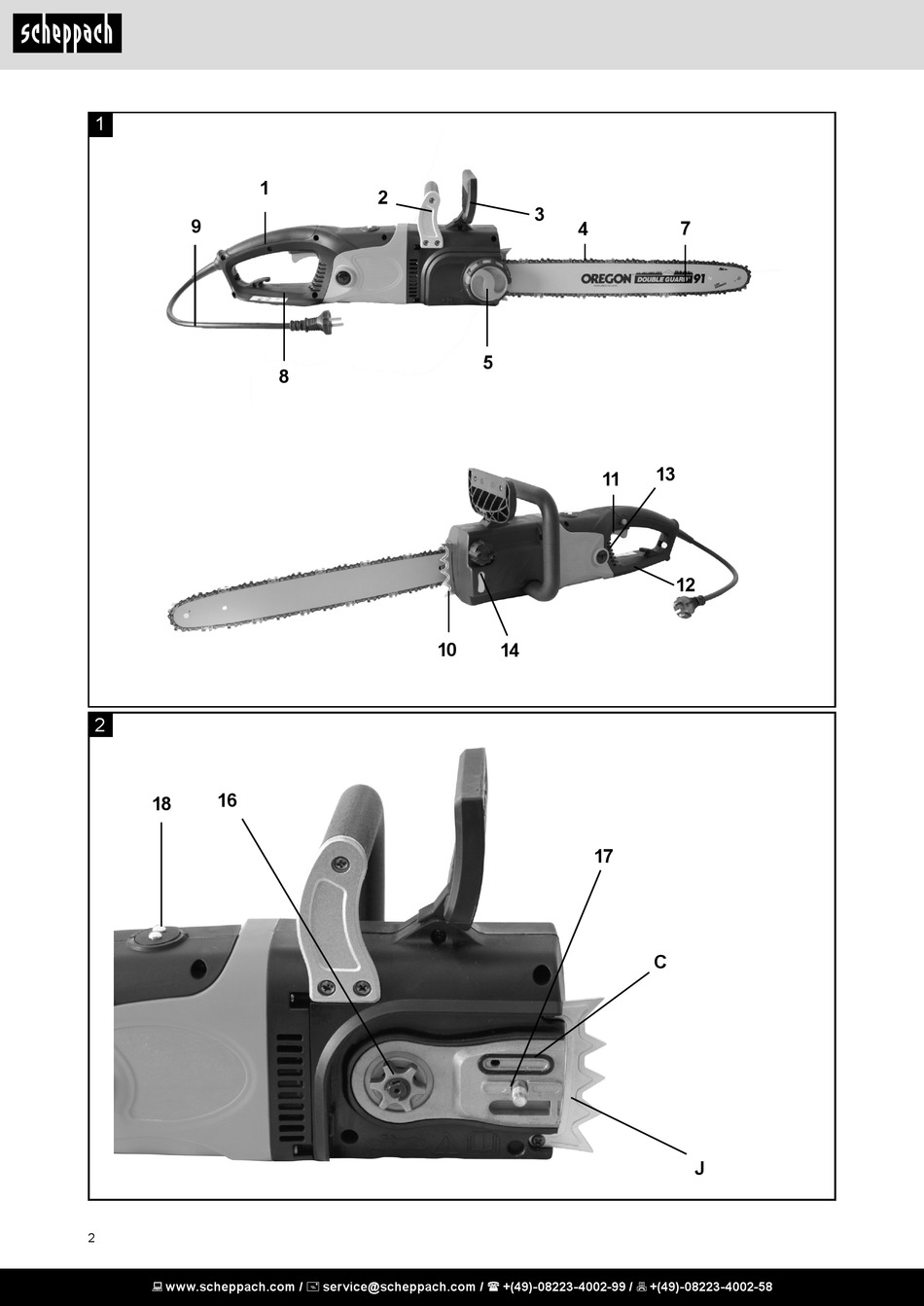 scheppach

1

1
2
3
9
4
7
OREGON DOUBLE GUARD 91
8
5

11
13
12
10
14

2

18
16
17
C
J

2

www.scheppach.com / service@scheppach.com / +(49)-08223-4002-99 / +(49)-08223-4002-58