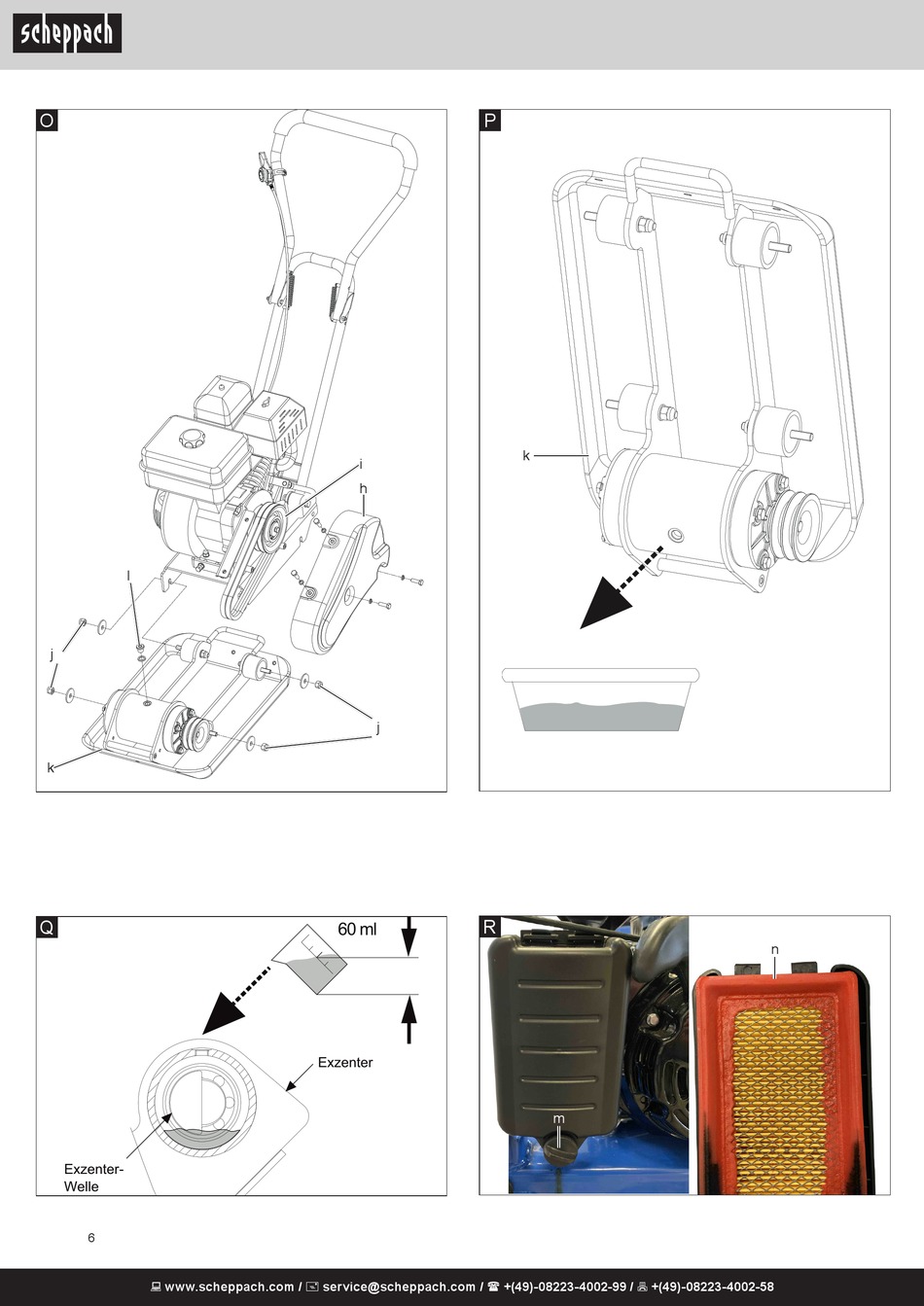 scheppach

O

i

h

l

j

j

k

P

k

Q

60 ml

Exzenter

Exzenter-Welle

R

n

m

6

www.scheppach.com / service@scheppach.com / +(49)-08223-4002-99 / +(49)-08223-4002-58