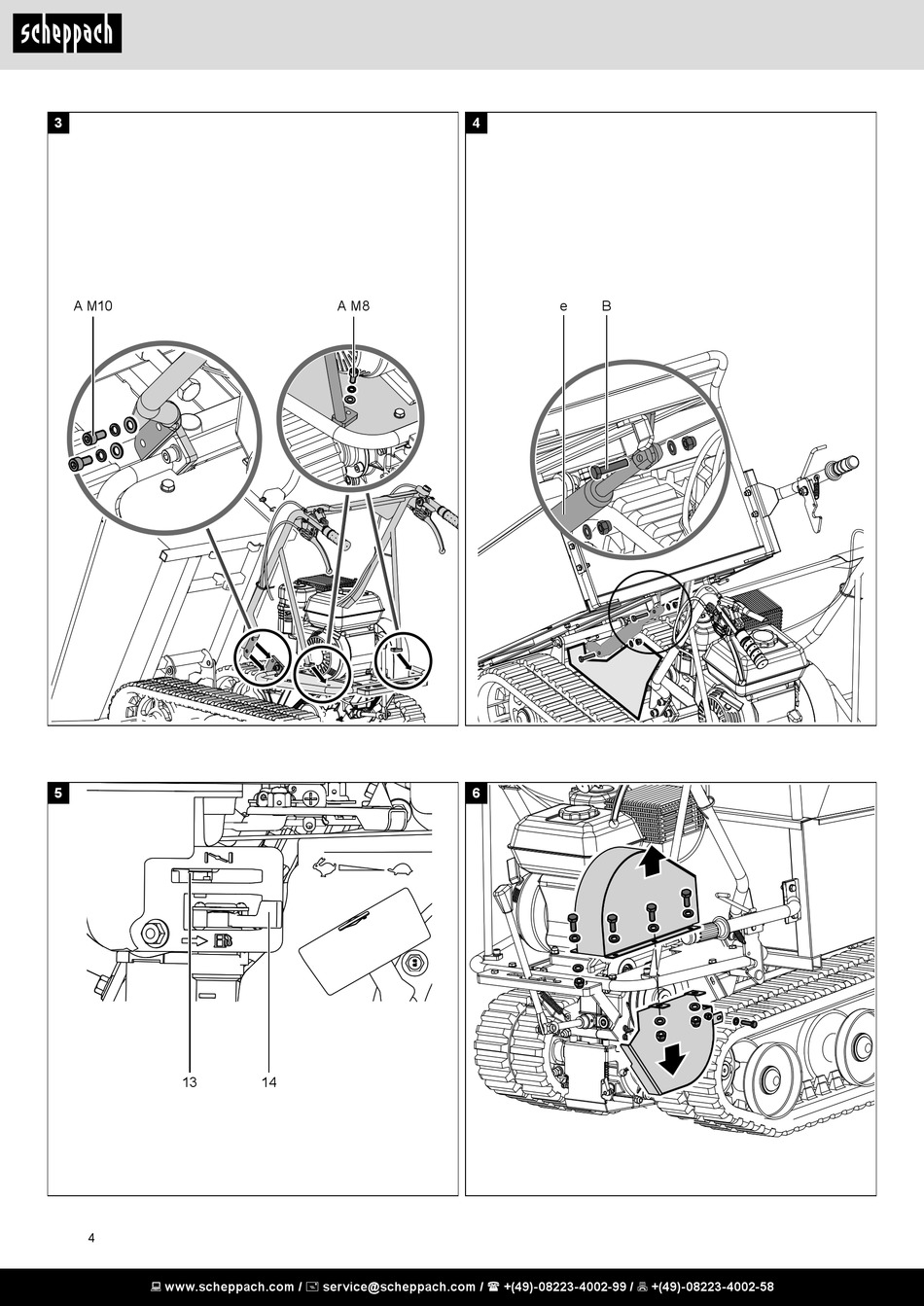 scheppach

3

A M10

A M8

4

e

B

5

13

14

6

4

www.scheppach.com / service@scheppach.com / +(49)-08223-4002-99 / +(49)-08223-4002-58