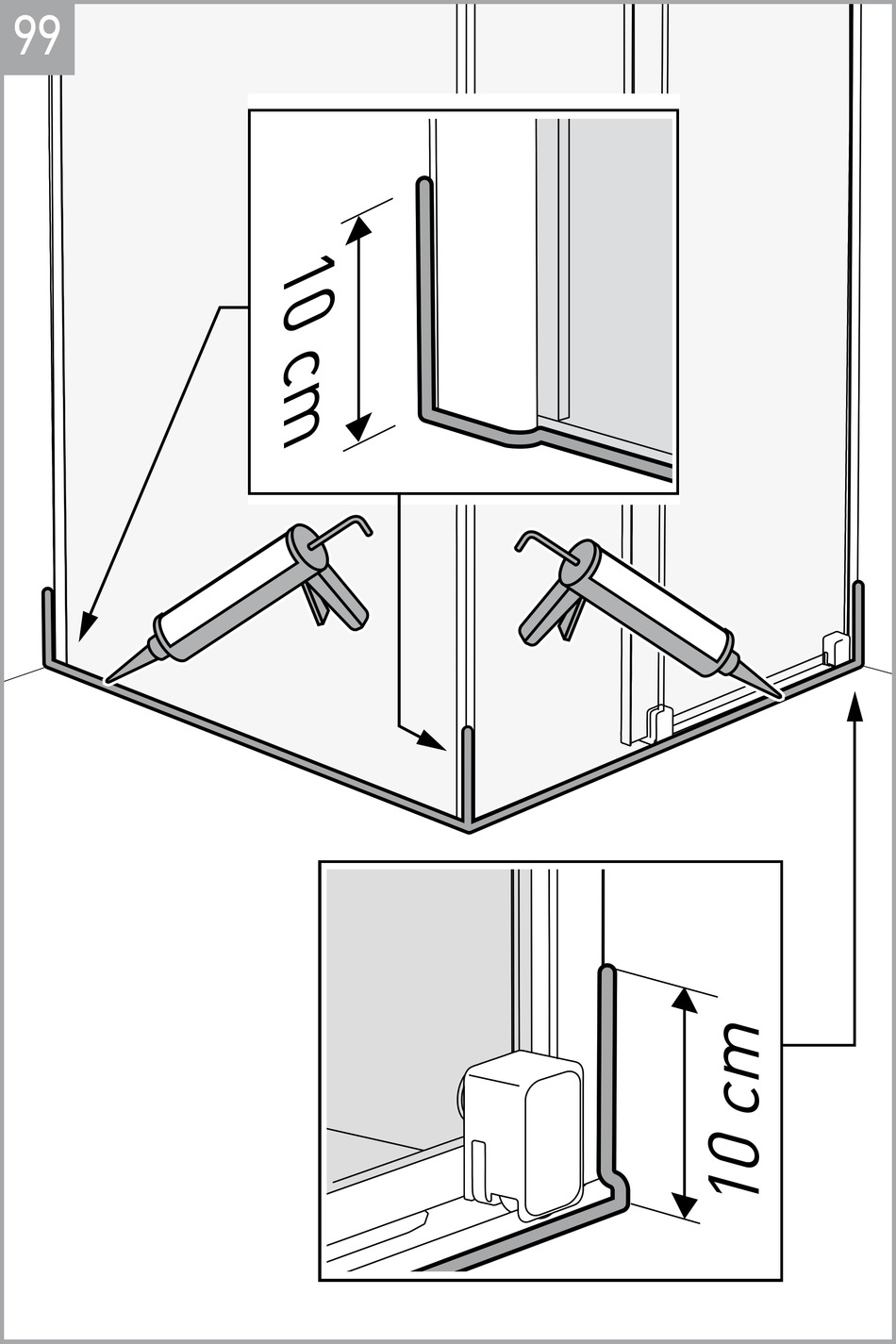 99

10 cm

10 cm