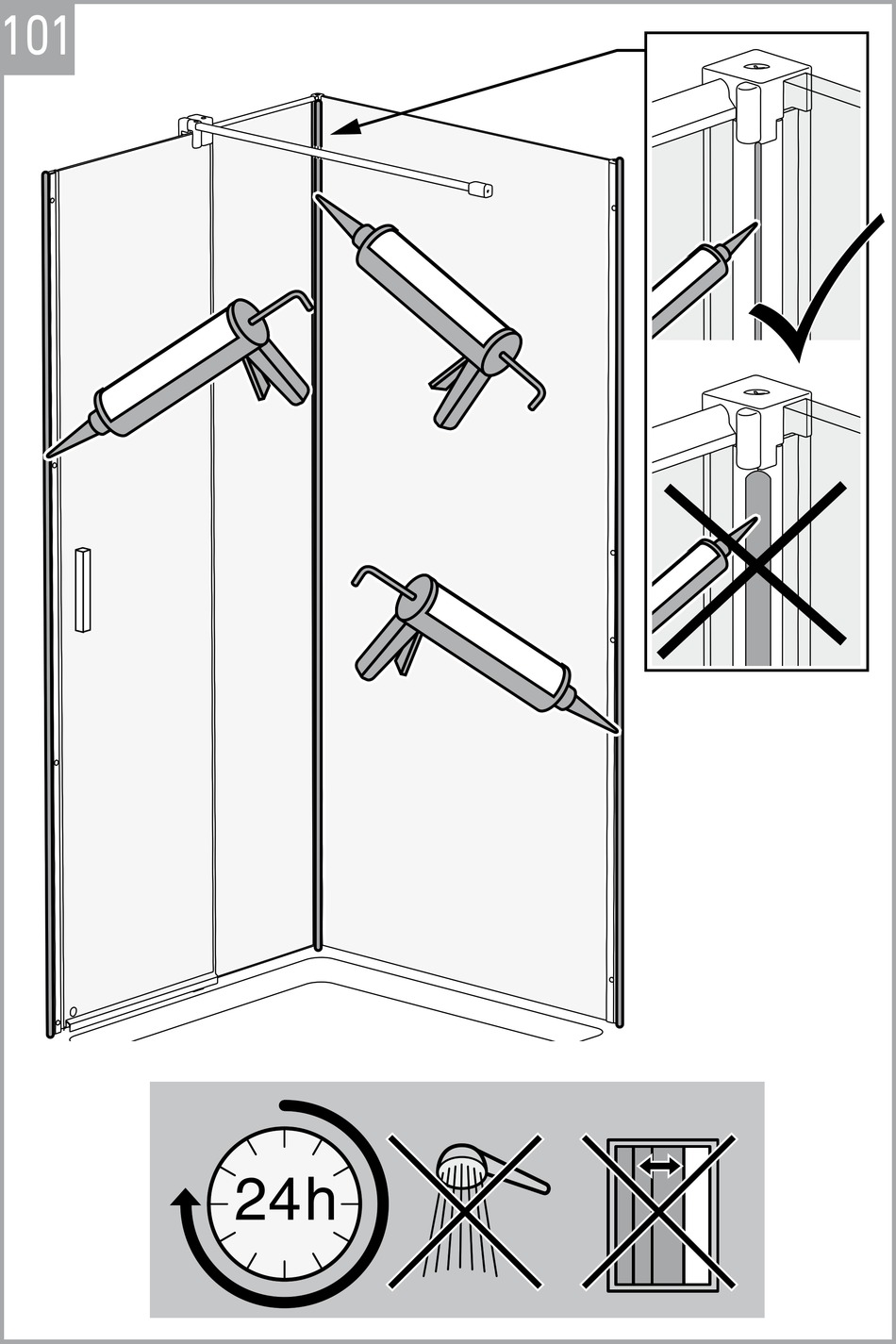 101

24h