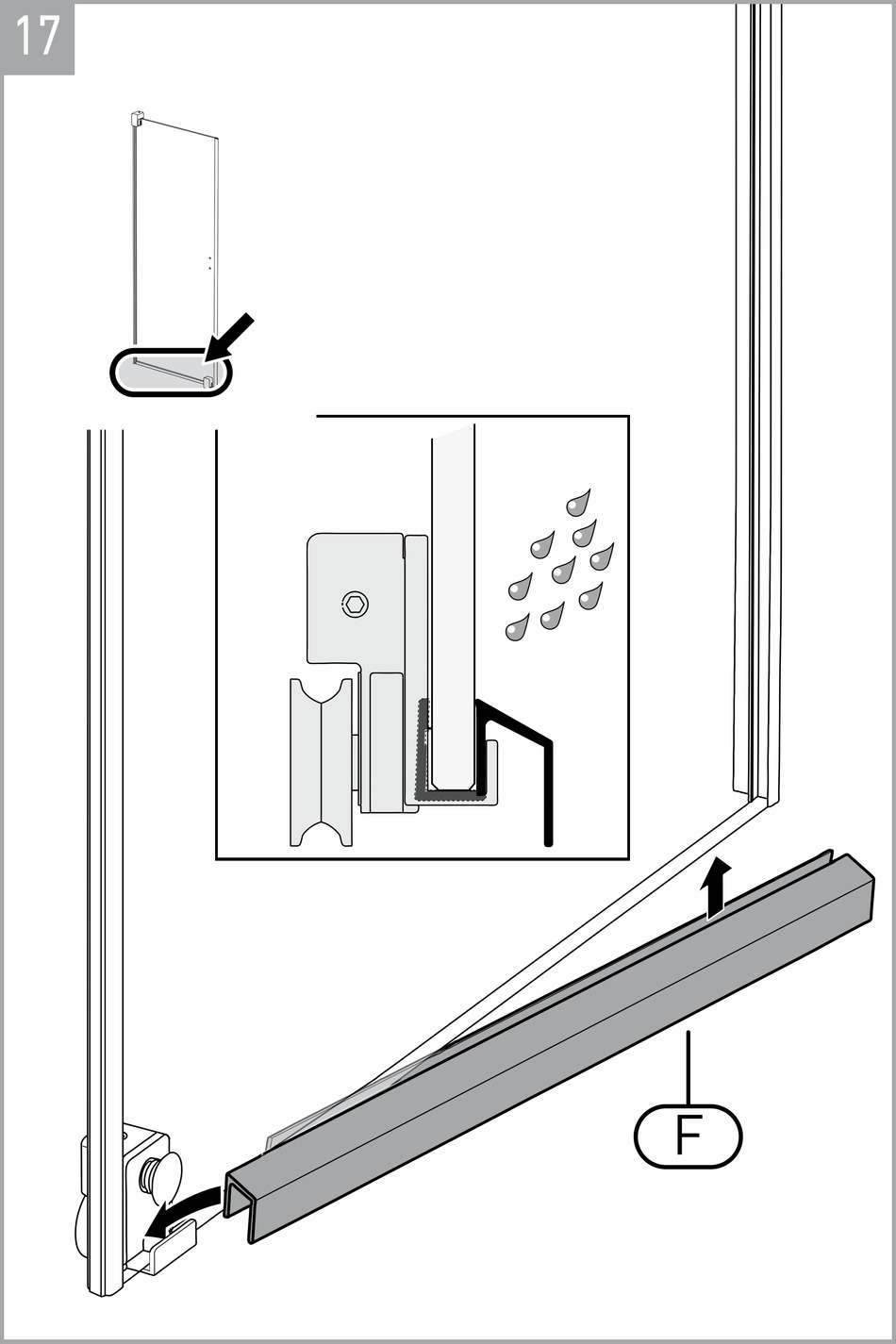 17

F