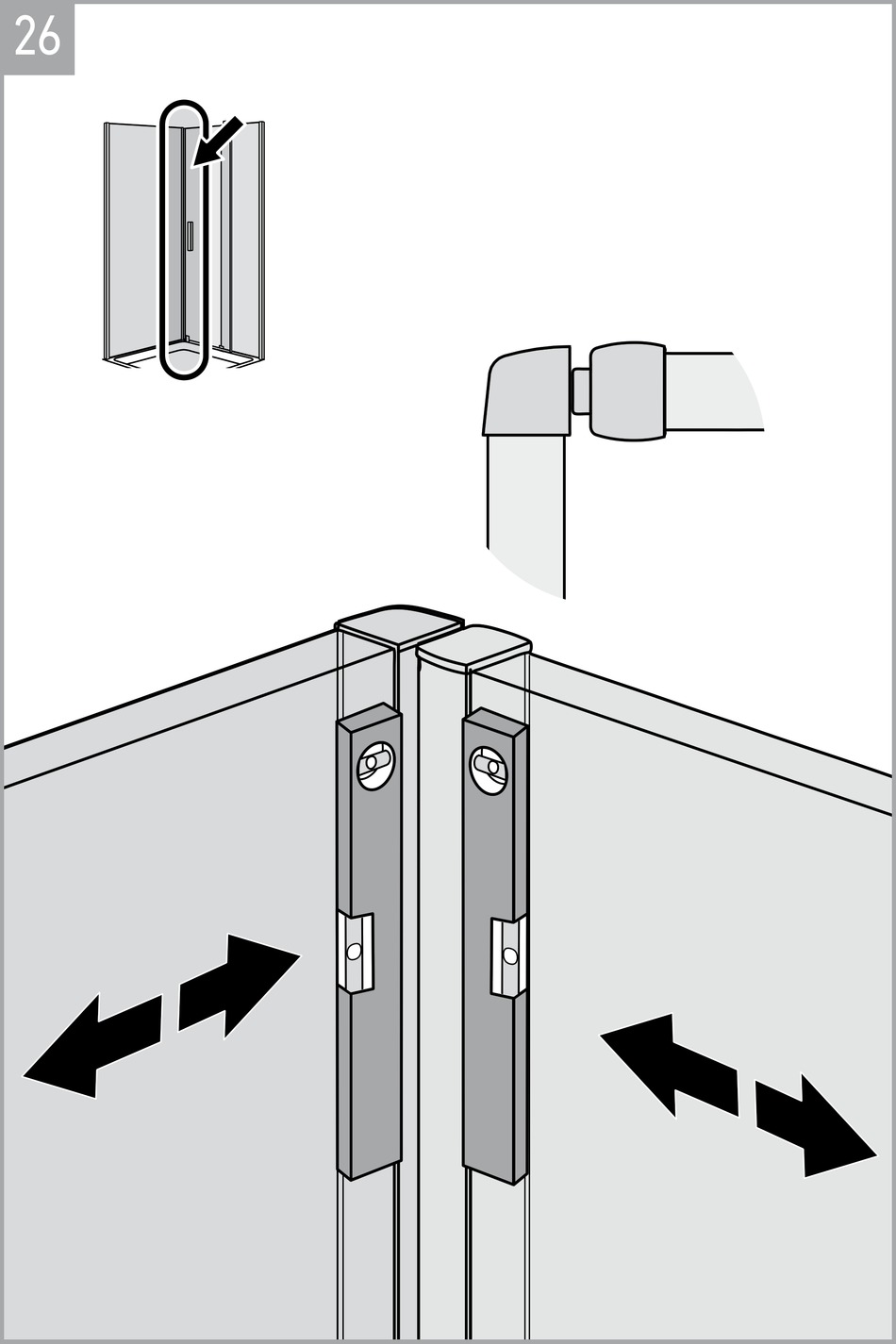 26