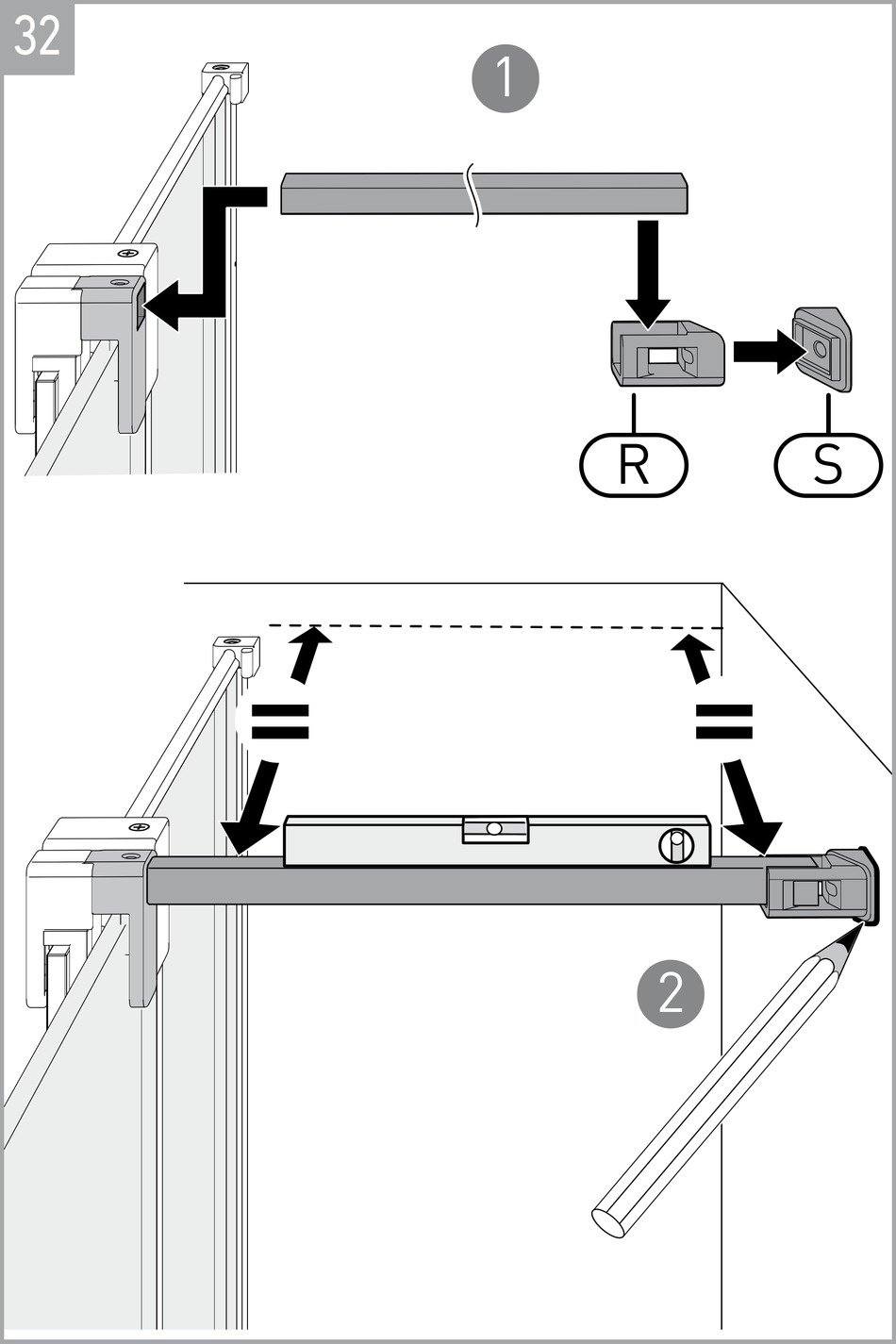 32

1

R

S

=

=

2