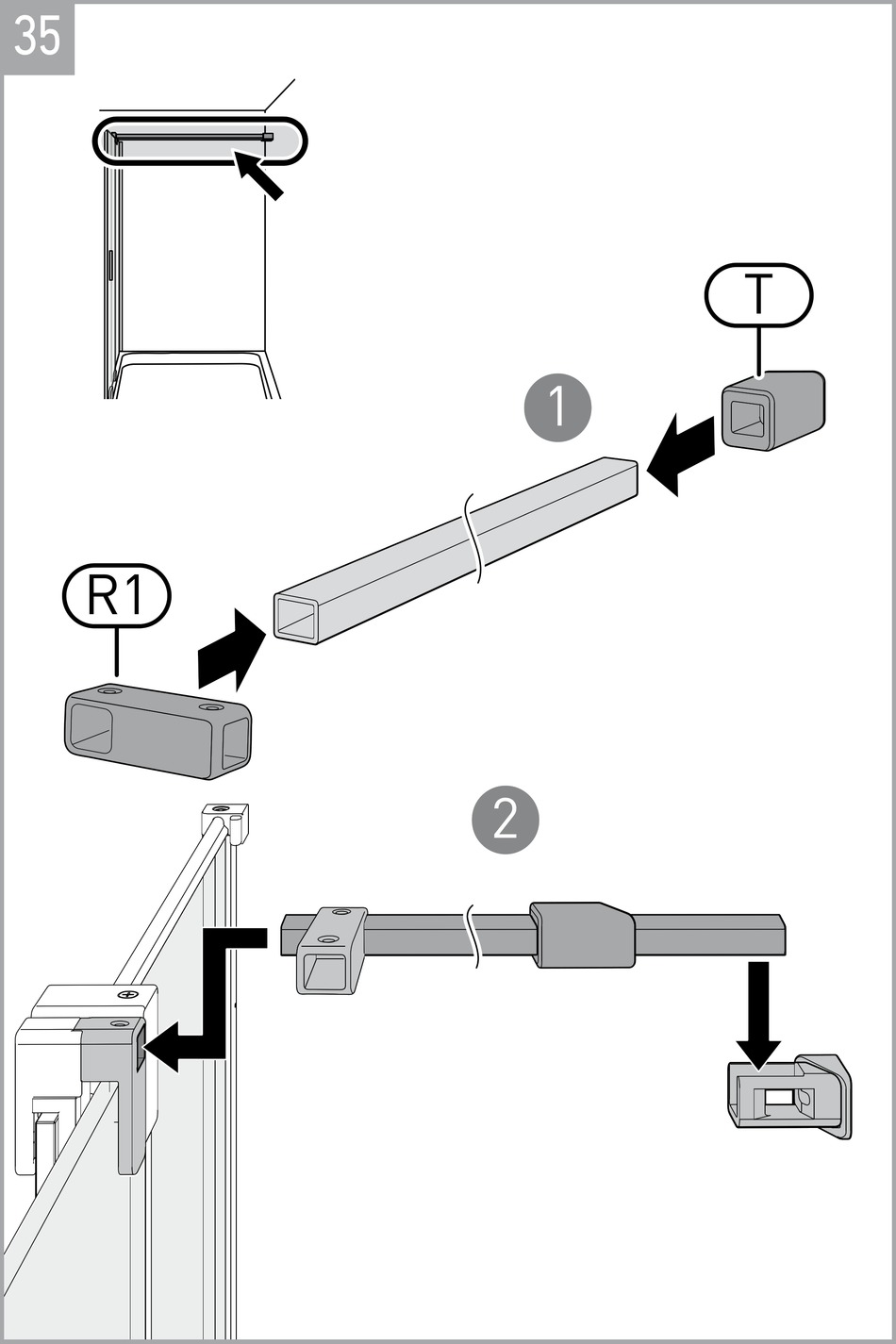 35

T

1

R1

2