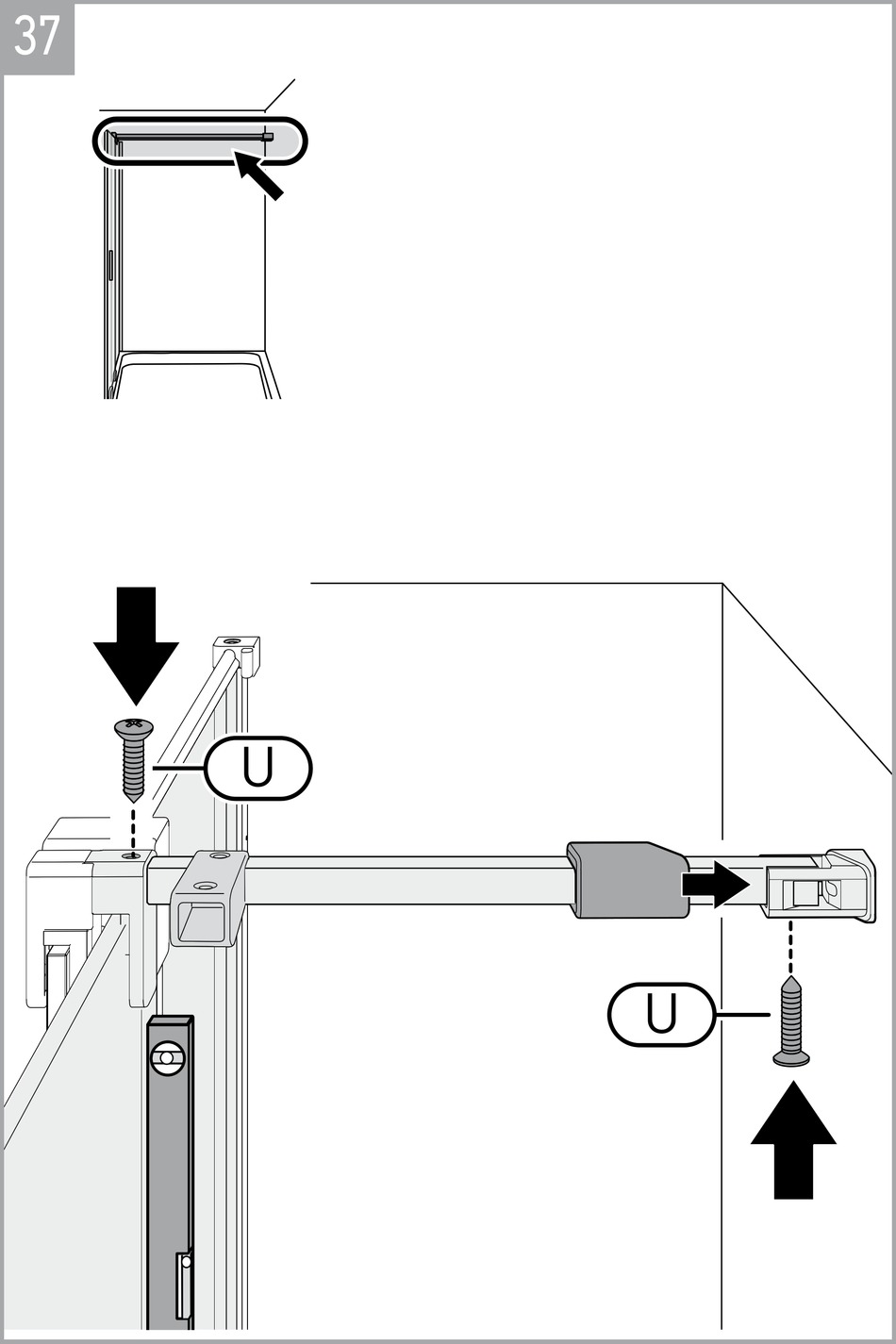 37

U

U