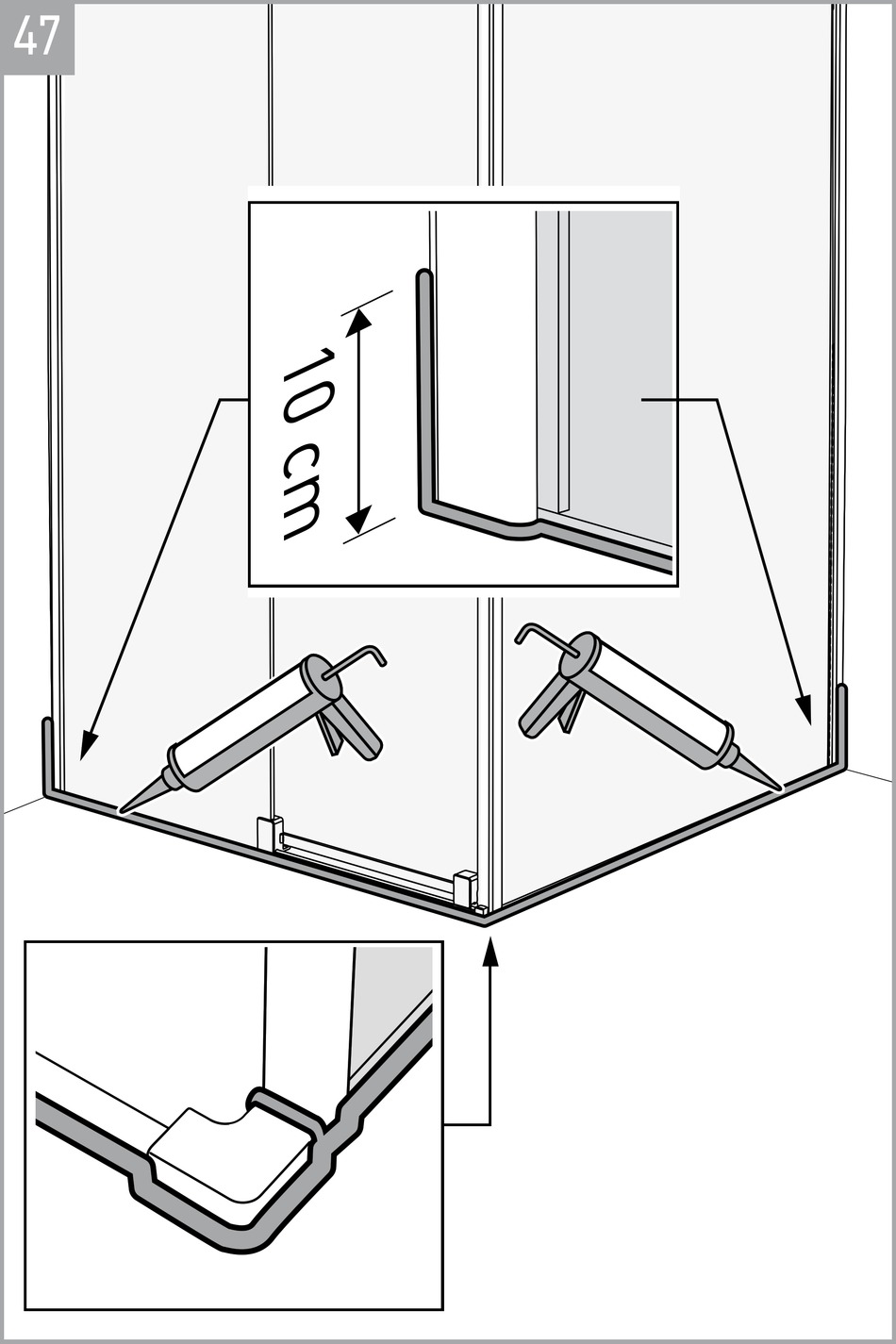 47

10 cm