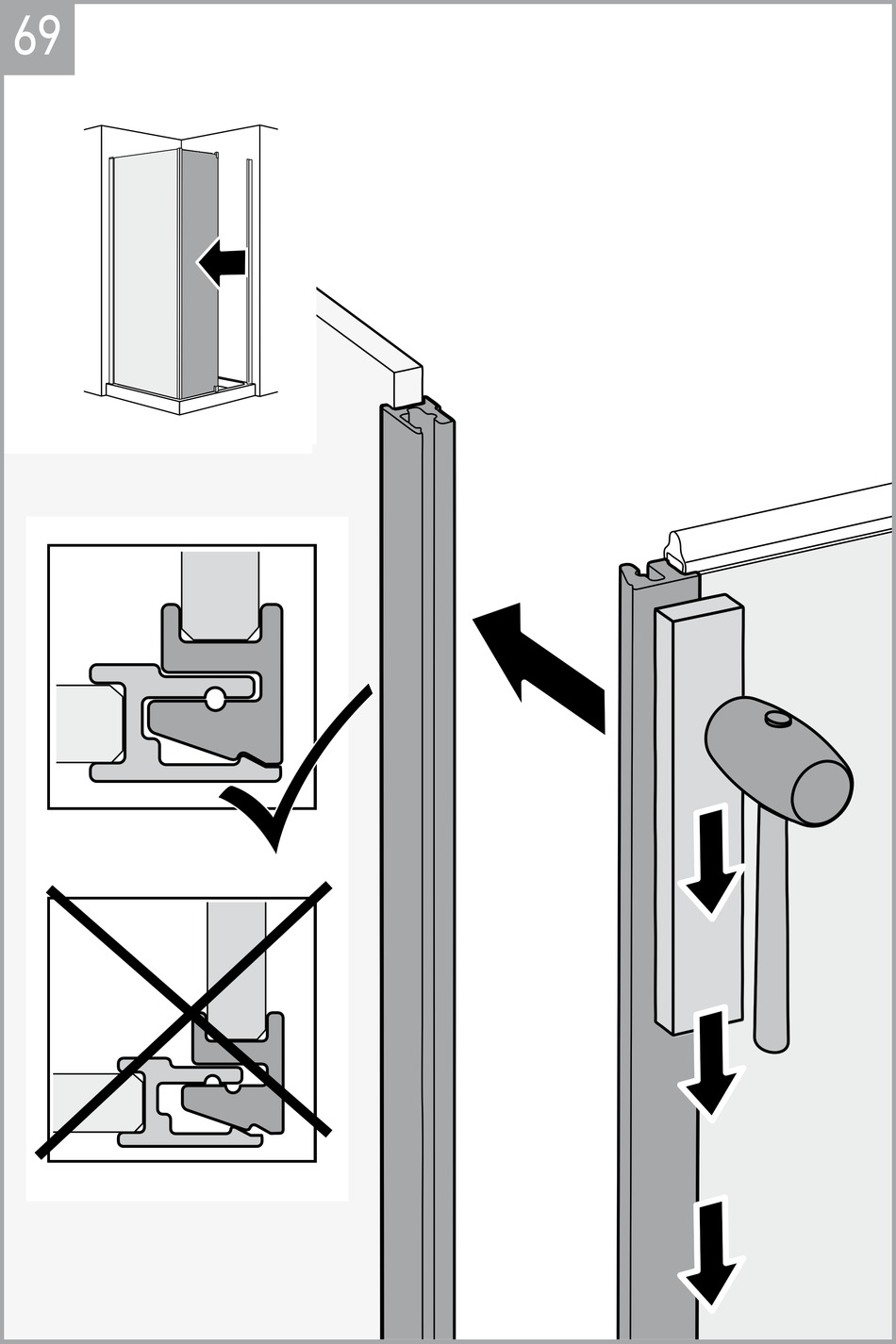 69