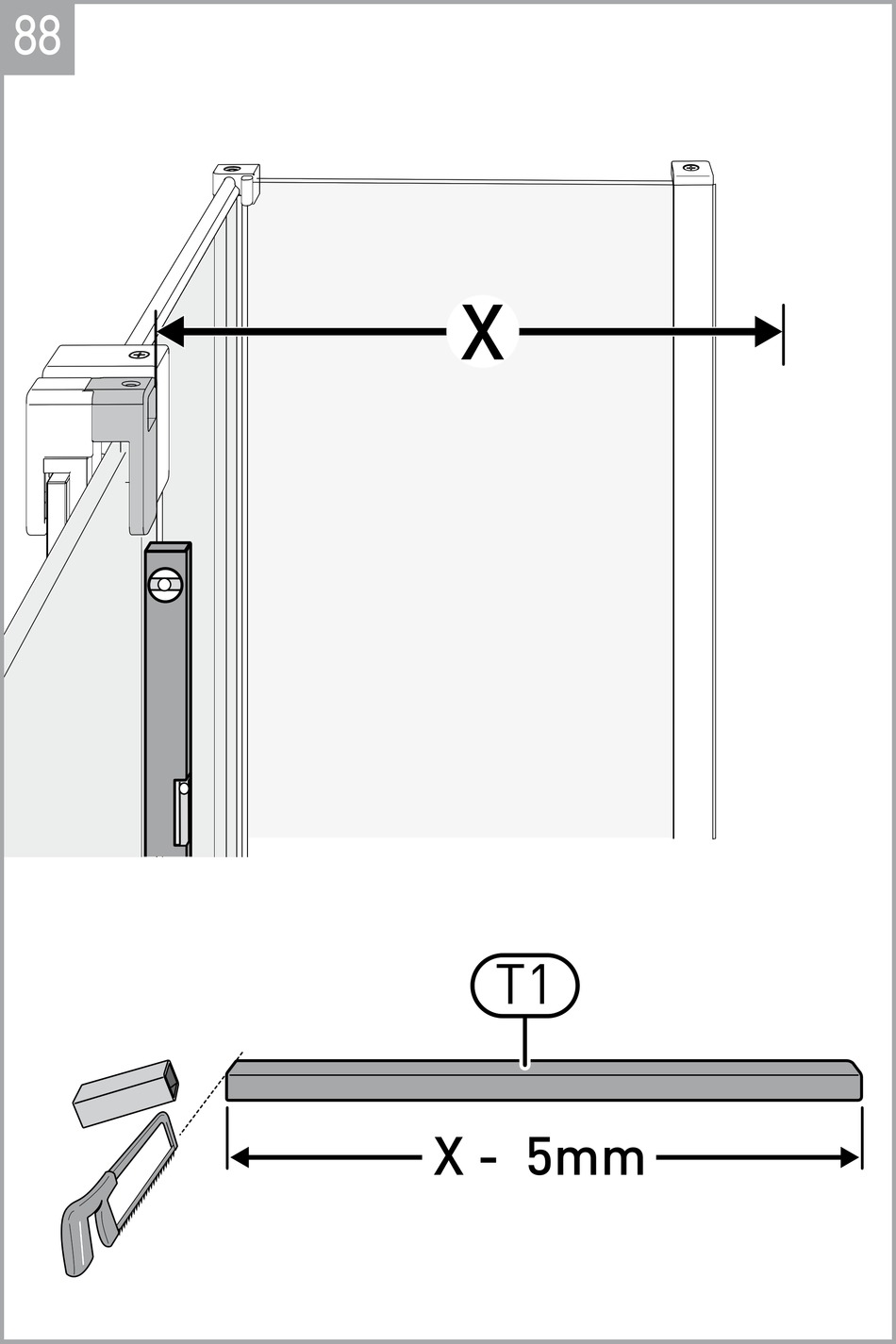 88

X

T1

X - 5mm