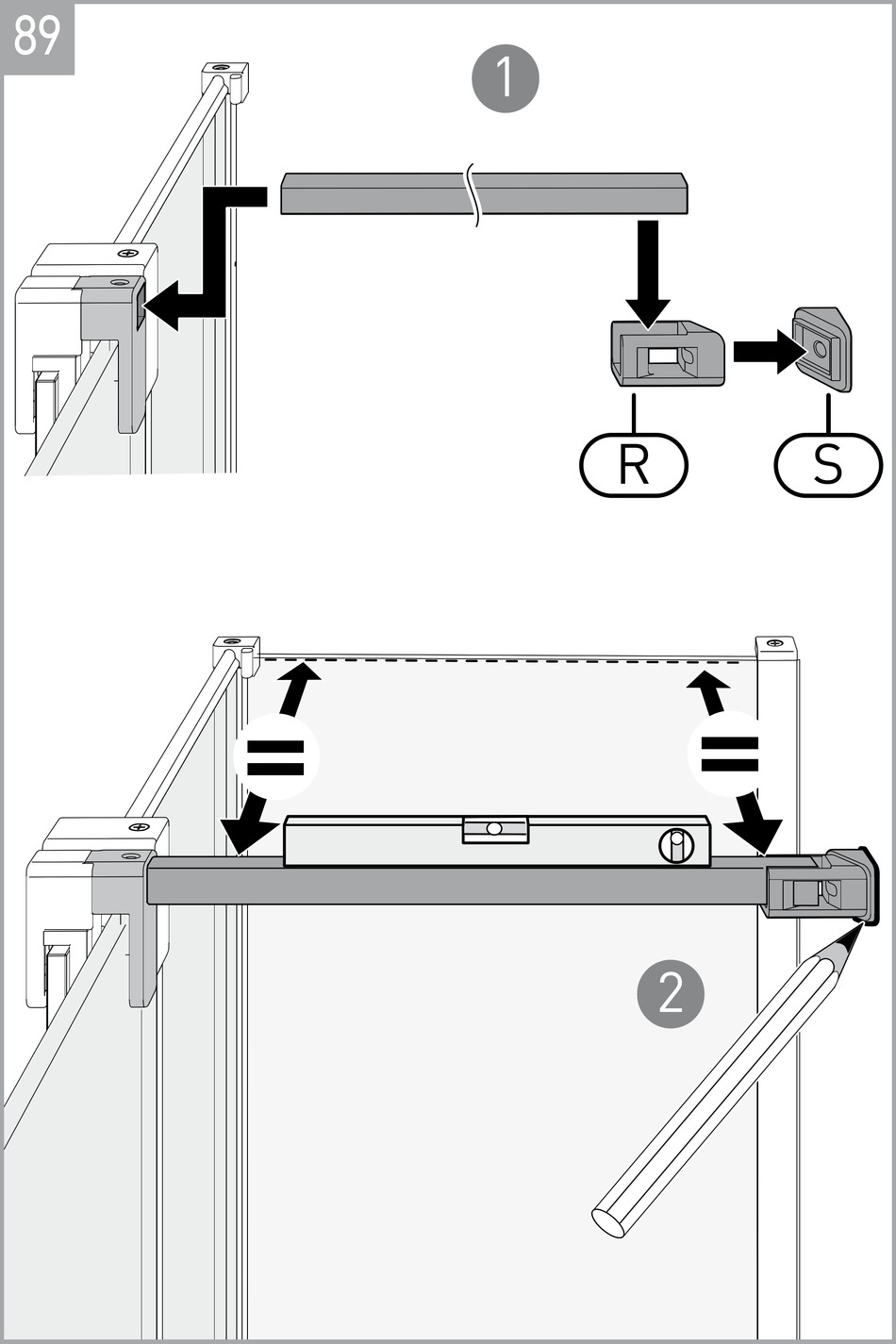 89

1

R

S

=

=

2