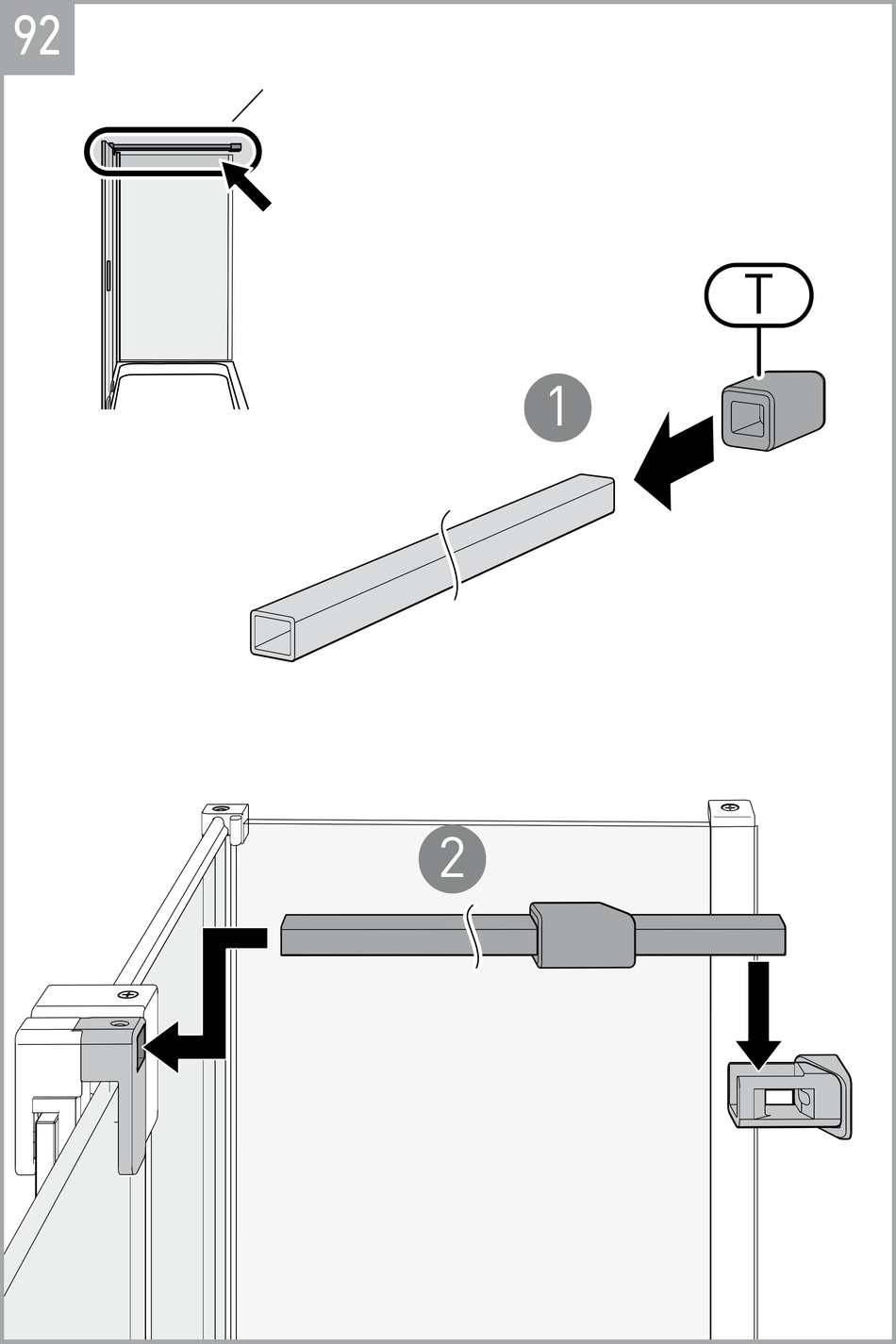 92

T

1

2