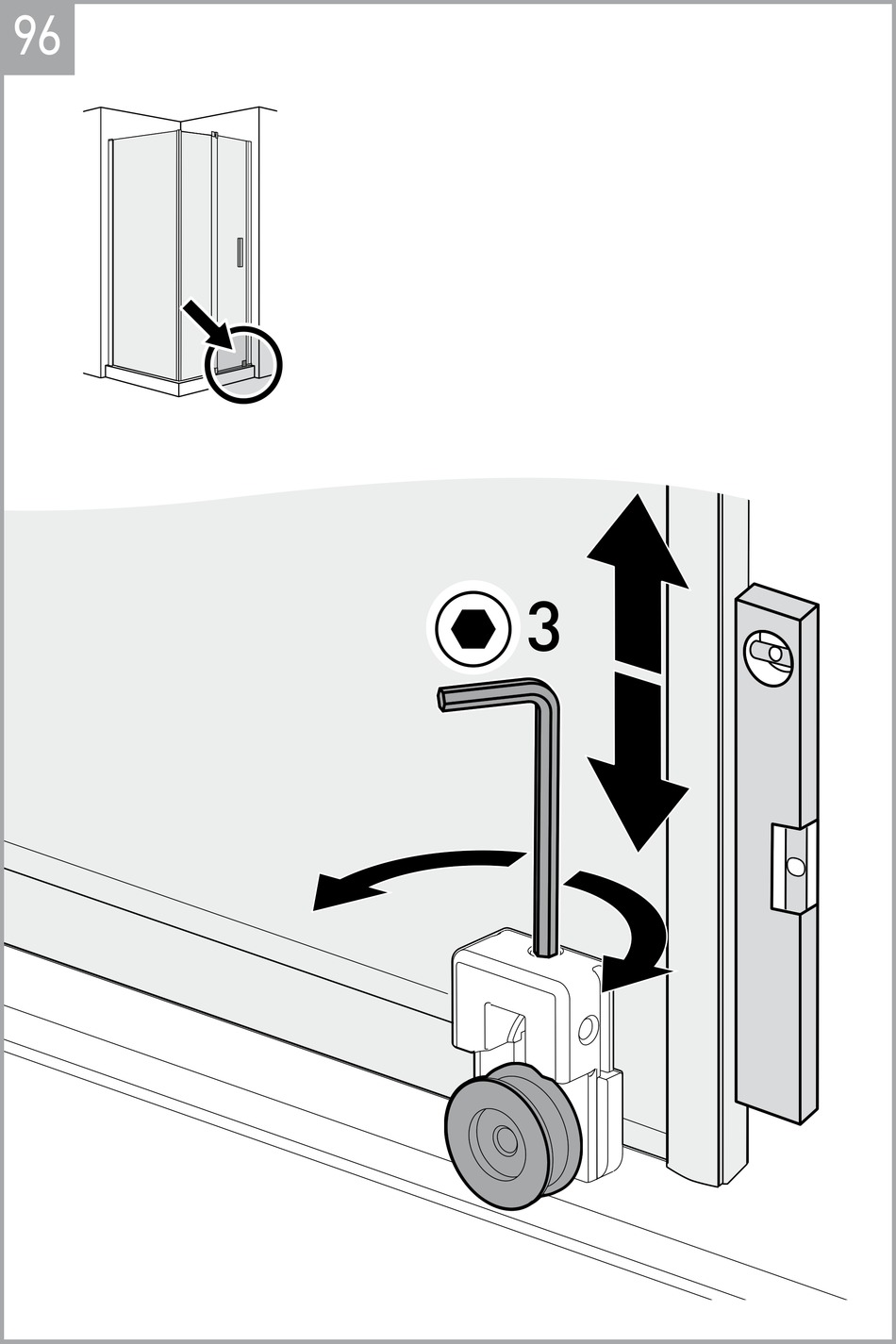 96

3