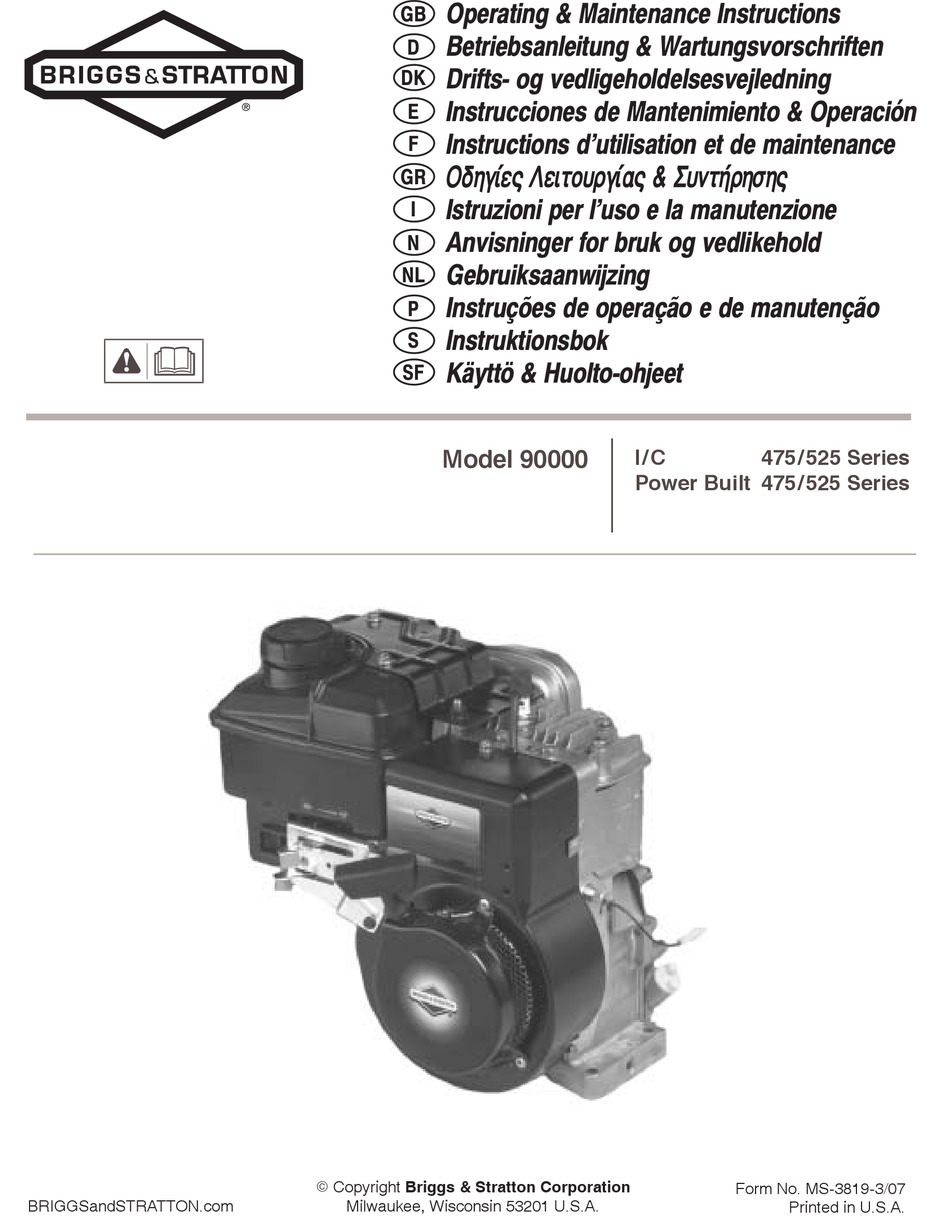 BRIGGS & STRATTON ®

GB Operating & Maintenance Instructions
D Betriebsanleitung & Wartungsvorschriften
DK Drifts- og vedligeholdelsesvejledning
E Instrucciones de Mantenimiento & Operación
F Instructions d'utilisation et de maintenance
GR Οδηγίες Λειτουργίας & Συντήρησης
I Istruzioni per l'uso e la manutenzione
N Anvisninger for bruk og vedlikehold
NL Gebruiksaanwijzing
P Instruções de operação e de manutenção
S Instruktionsbok
SF Käyttö & Huolto-ohjeet

Model 90000

I/C 475/525 Series
Power Built 475/525 Series

BRIGGSandSTRATTON.com

© Copyright Briggs & Stratton Corporation
Milwaukee, Wisconsin 53201 U.S.A.

Form No. MS-3819-3/07
Printed in U.S.A.