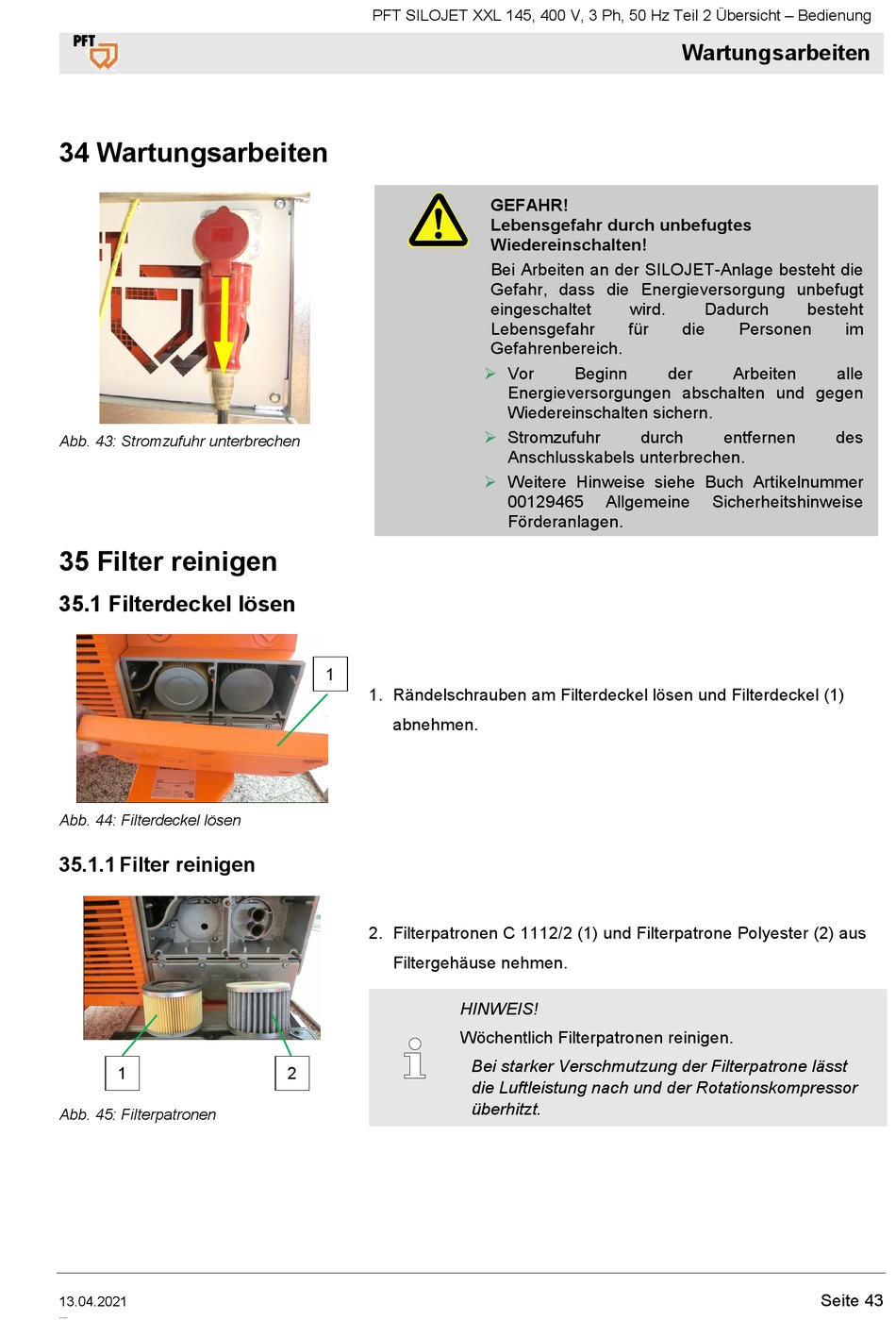 PFT SILOJET XXL 145, 400 V, 3 Ph, 50 Hz Teil 2 Übersicht – Bedienung

PFT

Wartungsarbeiten

34 Wartungsarbeiten

Abb. 43: Stromzufuhr unterbrechen

GEFAHR!
Lebensgefahr durch unbefugtes Wiedereinschalten!

Bei Arbeiten an der SILOJET-Anlage besteht die Gefahr, dass die Energieversorgung unbefugt eingeschaltet wird. Dadurch besteht Lebensgefahr für die Personen im Gefahrenbereich.

➢ Vor Beginn der Arbeiten alle Energieversorgungen abschalten und gegen Wiedereinschalten sichern.

➢ Stromzufuhr durch entfernen des Anschlusskabels unterbrechen.

➢ Weitere Hinweise siehe Buch Artikelnummer 00129465 Allgemeine Sicherheitshinweise Förderanlagen.

35 Filter reinigen

35.1 Filterdeckel lösen

1

Abb. 44: Filterdeckel lösen

1. Rändelschrauben am Filterdeckel lösen und Filterdeckel (1) abnehmen.

35.1.1 Filter reinigen

1

2

Abb. 45: Filterpatronen

2. Filterpatronen C 1112/2 (1) und Filterpatrone Polyester (2) aus Filtergehäuse nehmen.

HINWEIS!
Wöchentlich Filterpatronen reinigen.
Bei starker Verschmutzung der Filterpatrone lässt die Luftleistung nach und der Rotationskompressor überhitzt.

13.04.2021

Seite 43