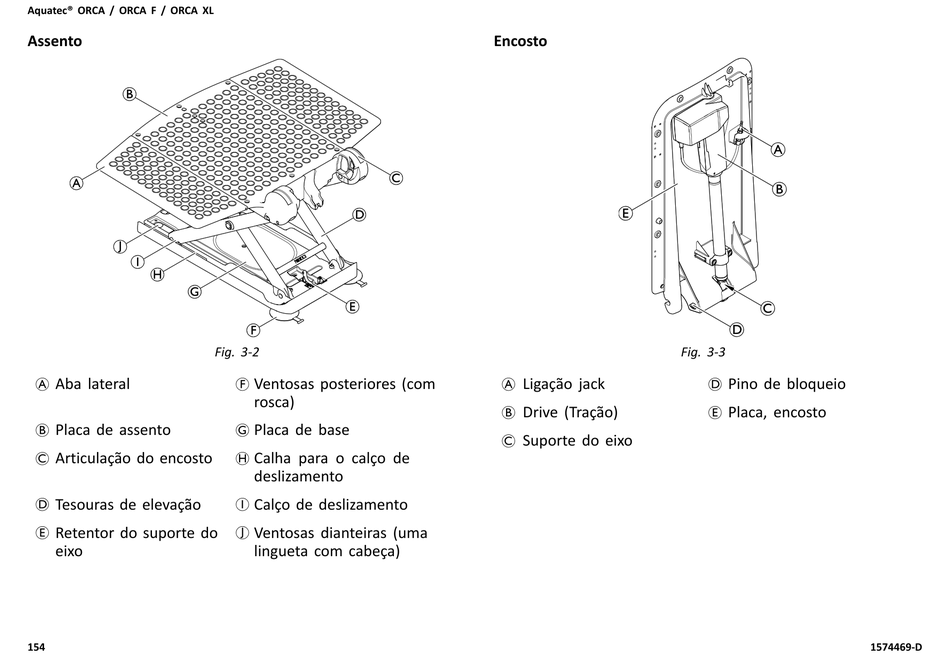 Aquatec® ORCA / ORCA F / ORCA XL

Assento

B
A
C
D
J
I
H
G
E
F

Fig. 3-2

Ⓐ Aba lateral
Ⓑ Placa de assento
Ⓒ Articulação do encosto
Ⓓ Tesouras de elevação
Ⓔ Retentor do suporte do eixo
Ⓕ Ventosas posteriores (com rosca)
Ⓖ Placa de base
Ⓗ Calha para o calço de deslizamento
Ⓘ Calço de deslizamento
Ⓙ Ventosas dianteiras (uma lingueta com cabeça)

Encosto

A
B
E
C
D

Fig. 3-3

Ⓐ Ligação jack
Ⓑ Drive (Tração)
Ⓒ Suporte do eixo
Ⓓ Pino de bloqueio
Ⓔ Placa, encosto

154

1574469-D