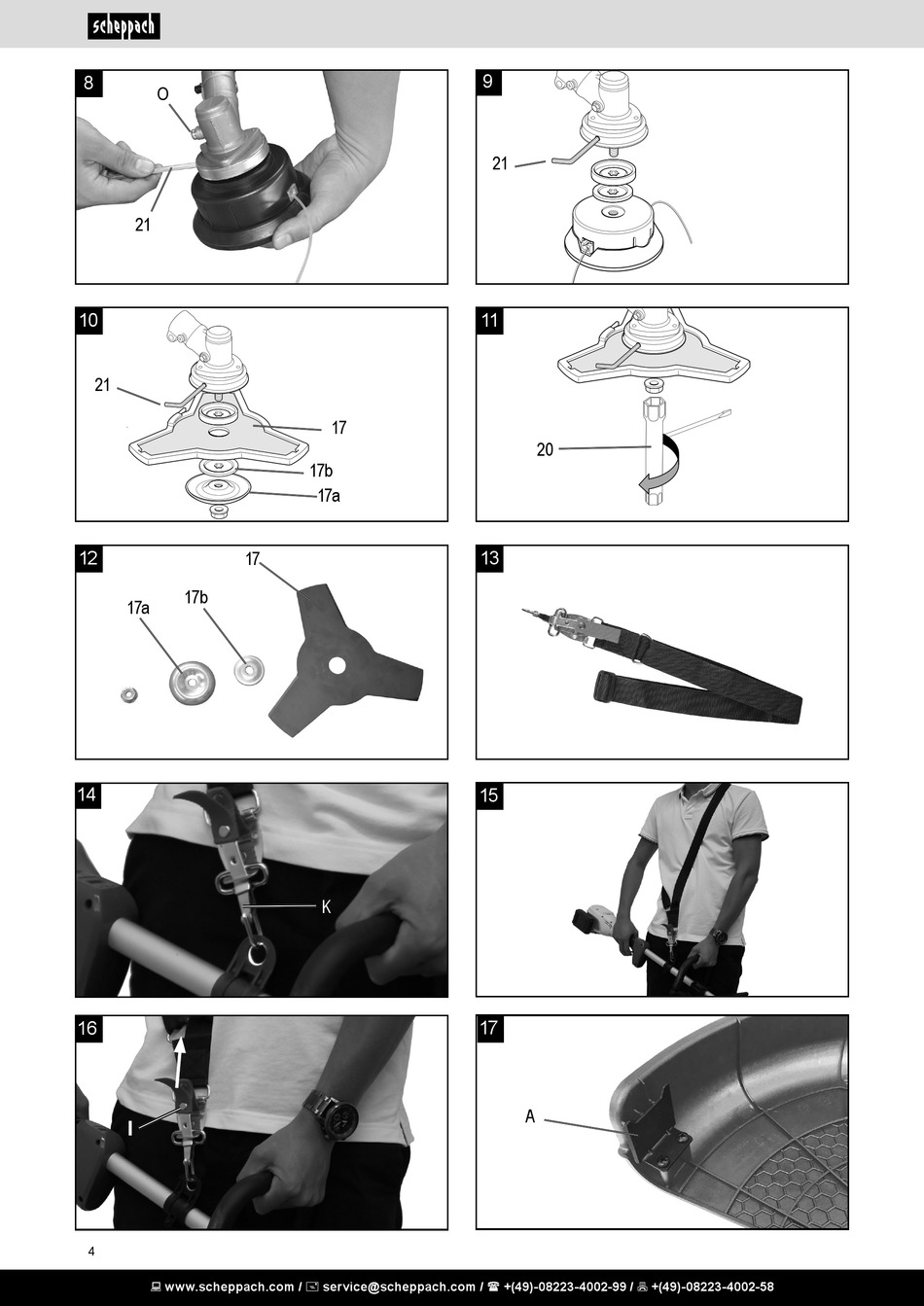 scheppach

8
O
21

9
21

10
21
17
17b
17a

11
20

12
17
17a
17b

13

14
K

15

16
I

17
A

4

www.scheppach.com / service@scheppach.com / +(49)-08223-4002-99 / +(49)-08223-4002-58