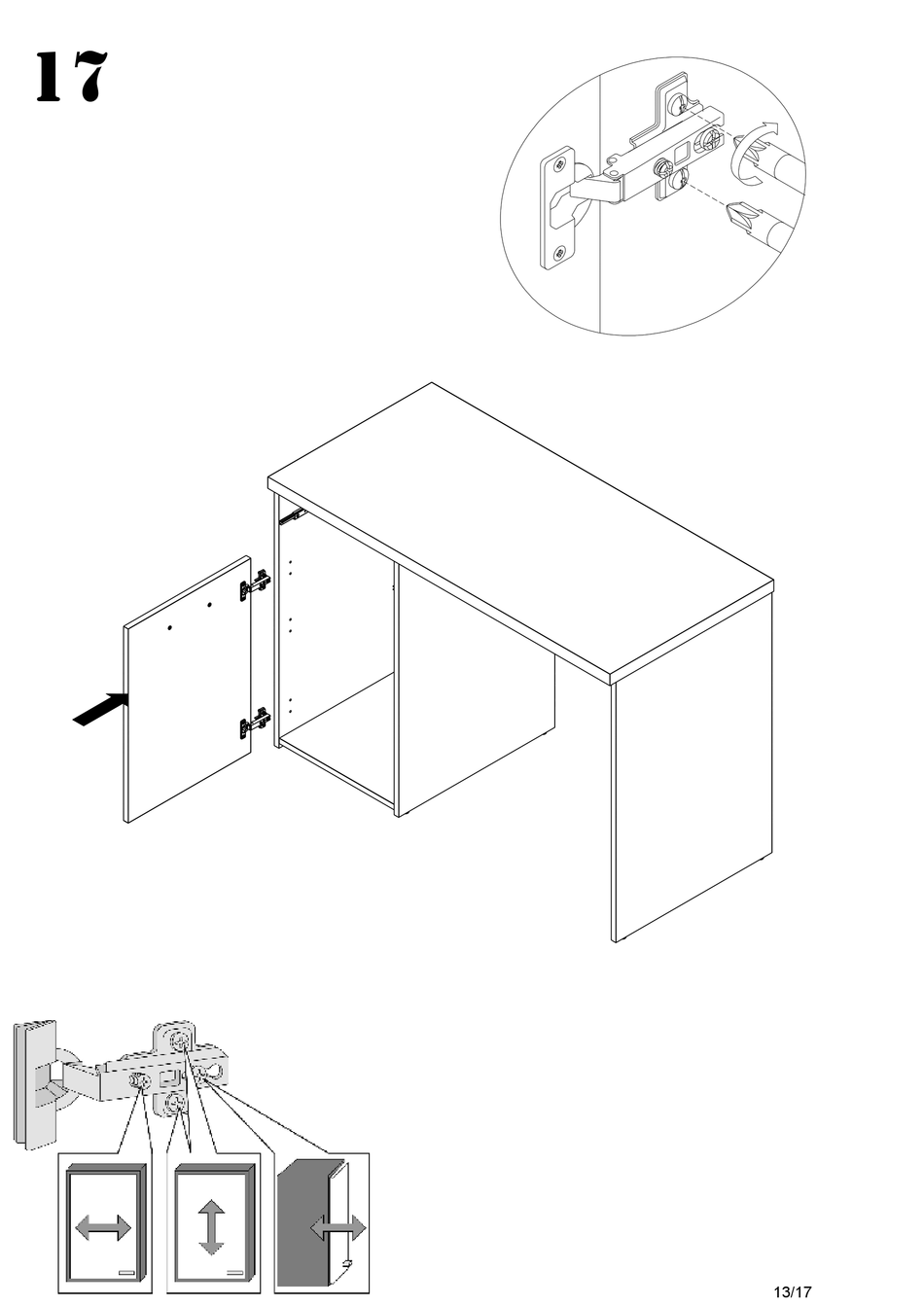 17

13/17