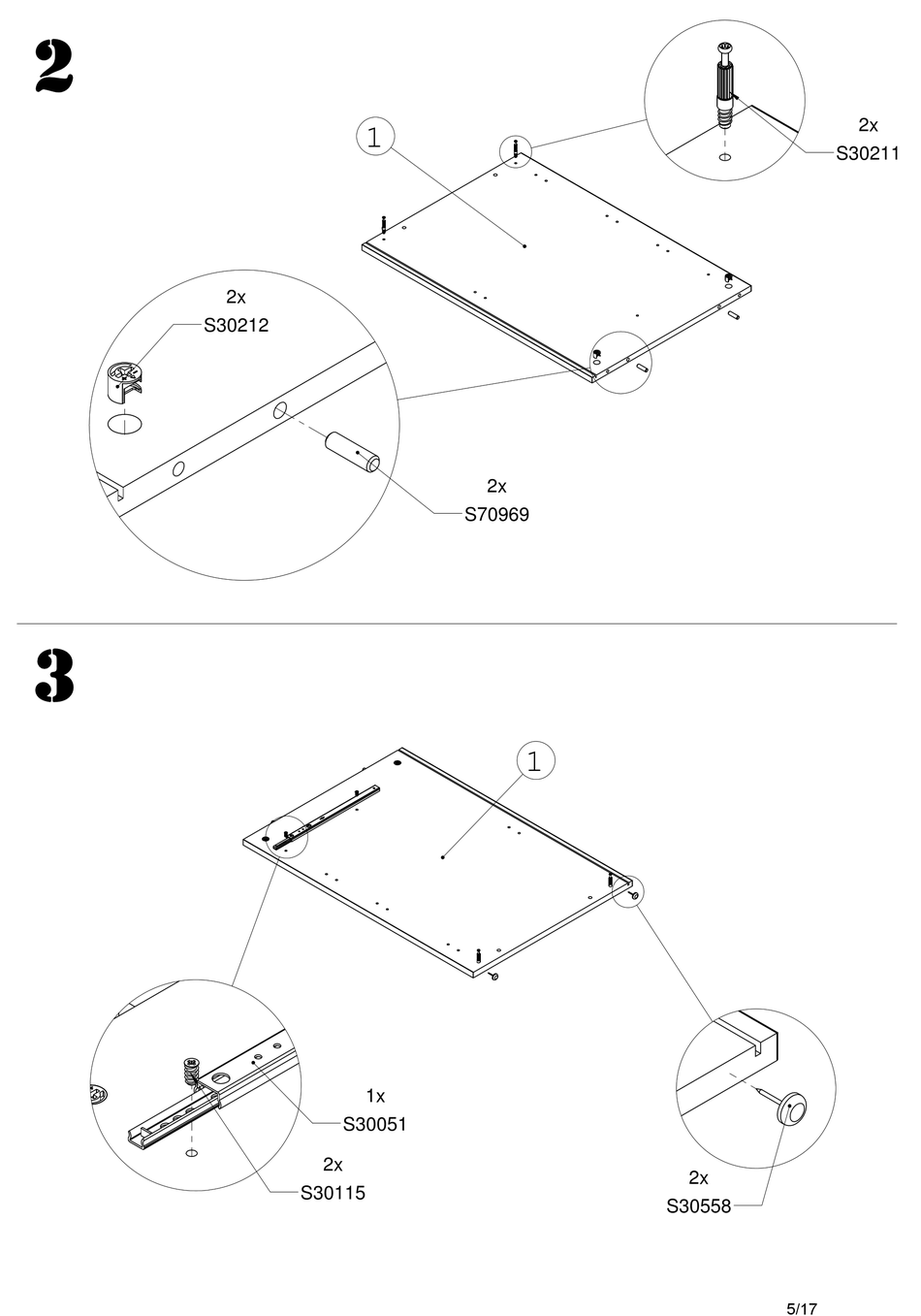 2

1

2x
S30211

2x
S30212

2x
S70969

3

1

1x
S30051

2x
S30115

2x
S30558

5/17