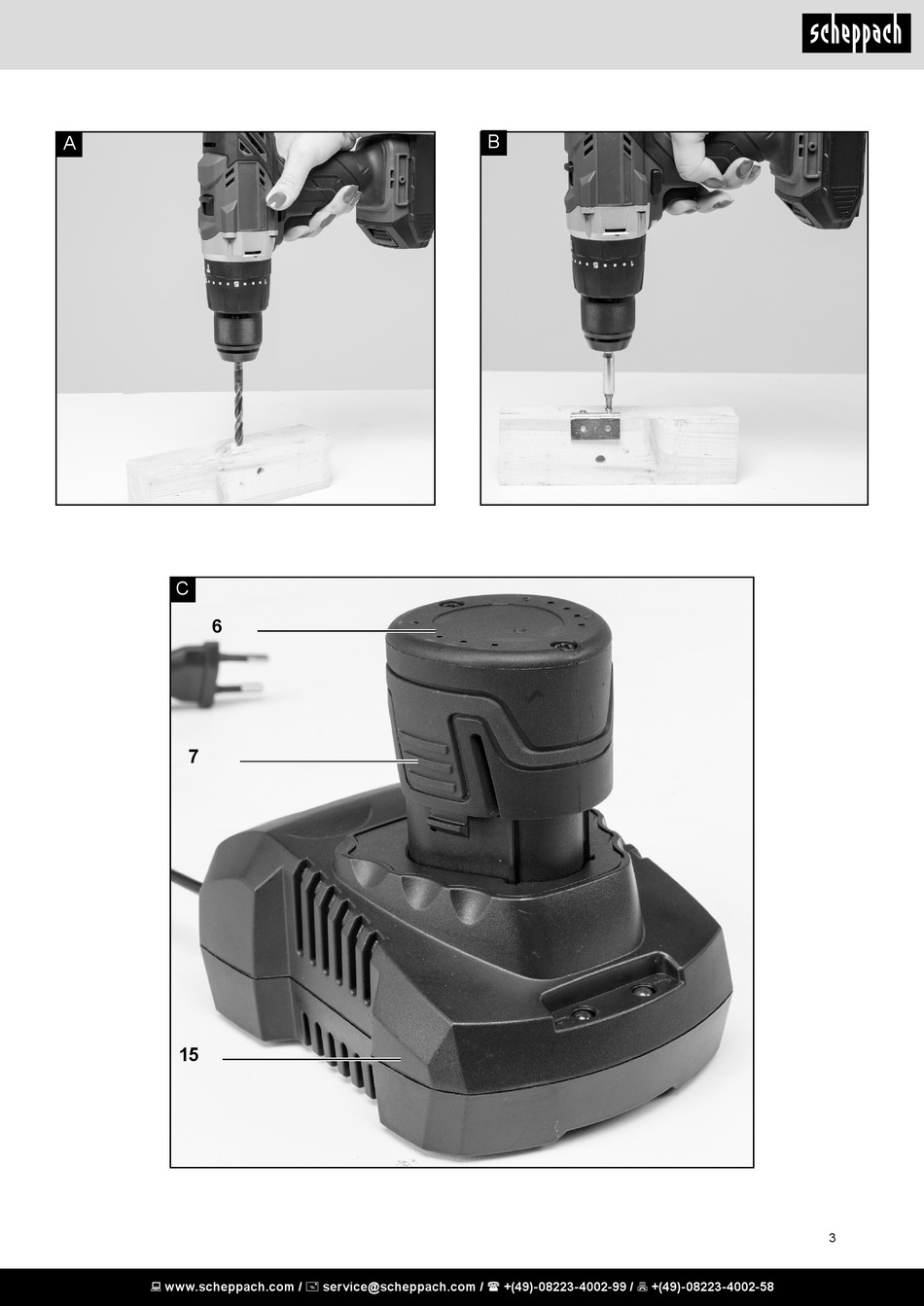 scheppach

A

B

C

6

7

15

3

www.scheppach.com / service@scheppach.com / +(49)-08223-4002-99 / +(49)-08223-4002-58