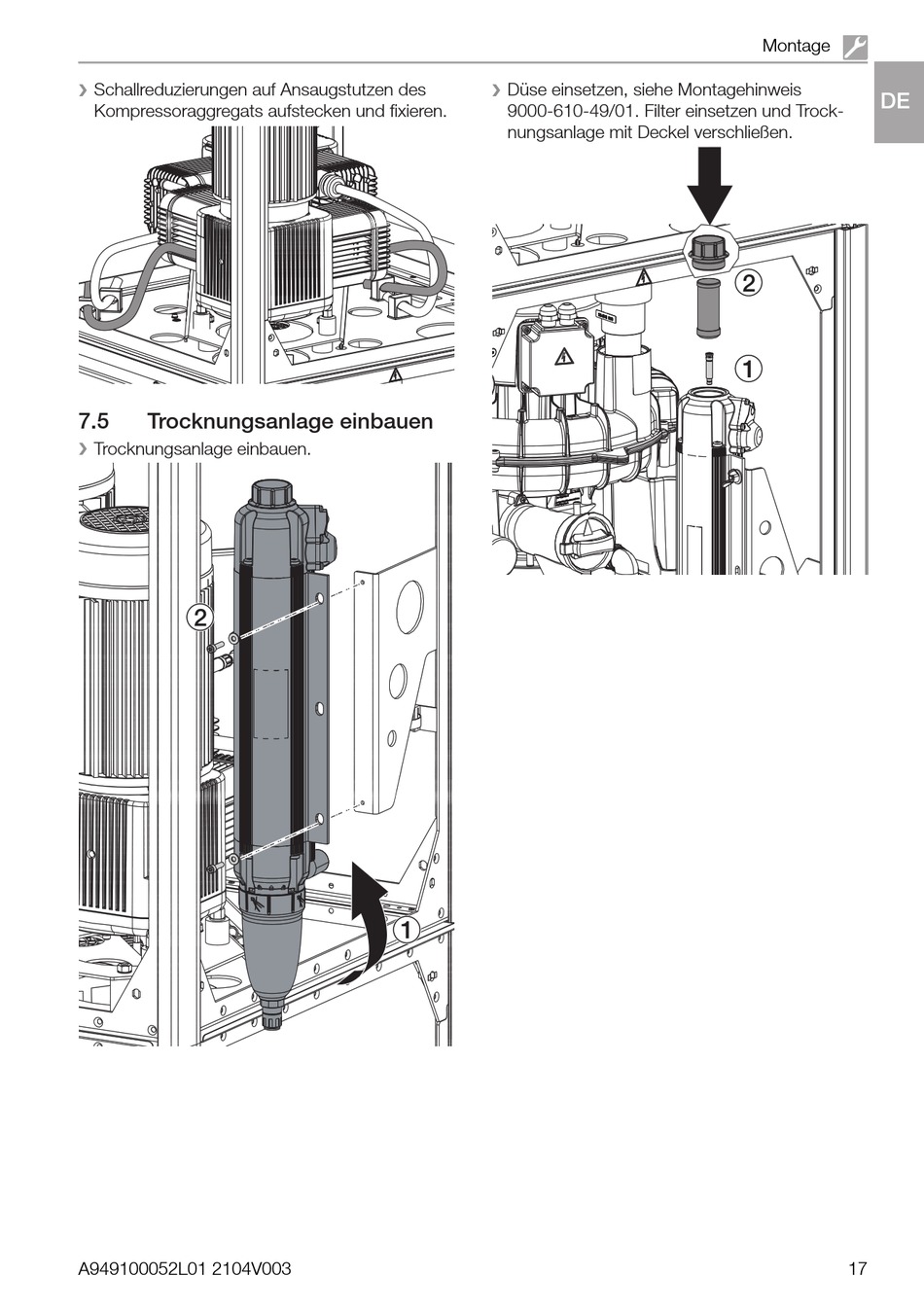 Montage

DE

› Schallreduzierungen auf Ansaugstutzen des Kompressoraggregats aufstecken und fixieren.

7.5 Trocknungsanlage einbauen

› Trocknungsanlage einbauen.

2

1

› Düse einsetzen, siehe Montagehinweis 9000-610-49/01. Filter einsetzen und Trocknungsanlage mit Deckel verschließen.

2

1

A949100052L01 2104V003

17