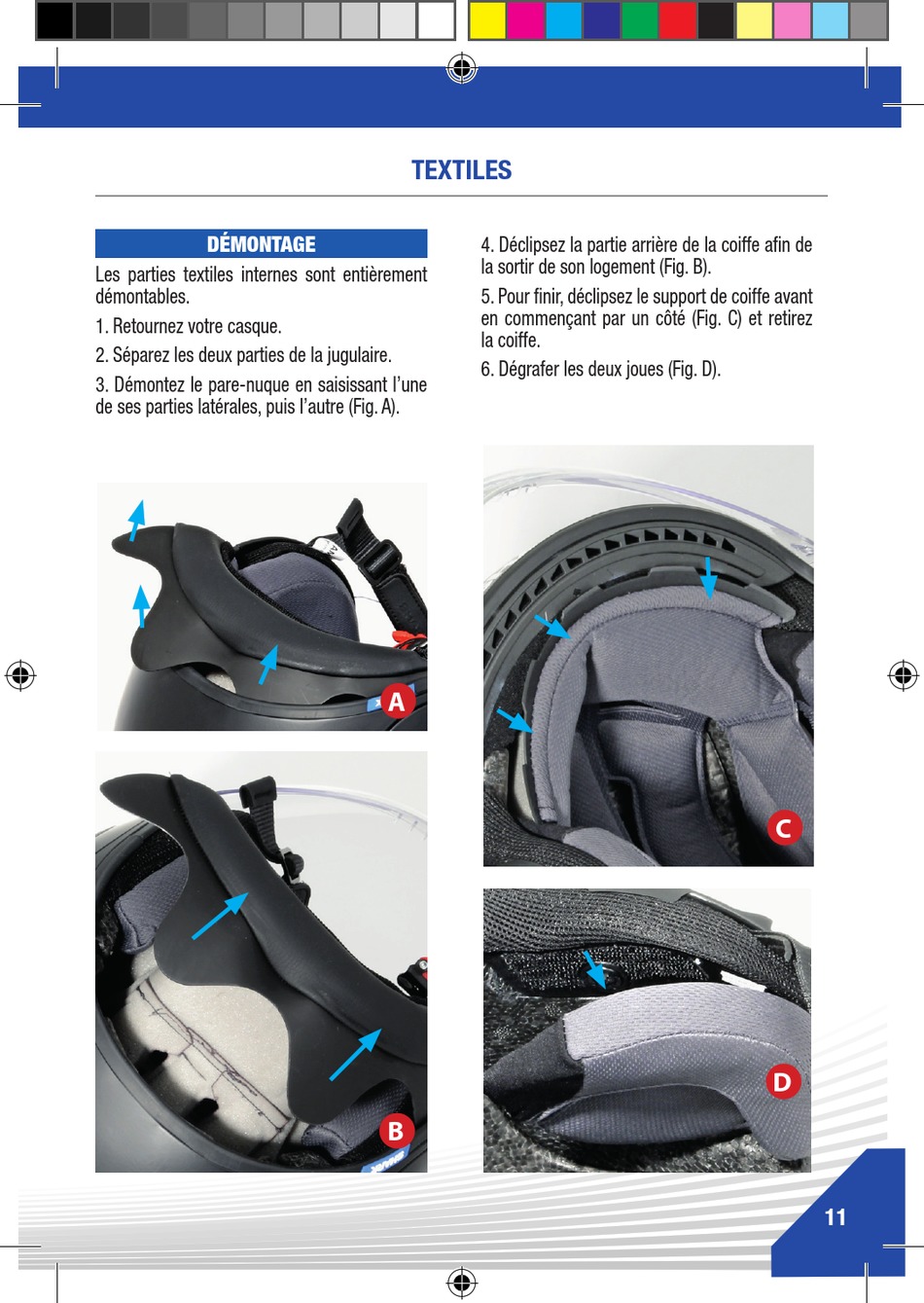 TEXTILES

DÉMONTAGE

Les parties textiles internes sont entièrement démontables.

1. Retournez votre casque.

2. Séparez les deux parties de la jugulaire.

3. Démontez le pare-nuque en saisissant l'une de ses parties latérales, puis l'autre (Fig. A).

4. Déclipsez la partie arrière de la coiffe afin de la sortir de son logement (Fig. B).

5. Pour finir, déclipsez le support de coiffe avant en commençant par un côté (Fig. C) et retirez la coiffe.

6. Dégrafer les deux joues (Fig. D).

A

B

C

D

11