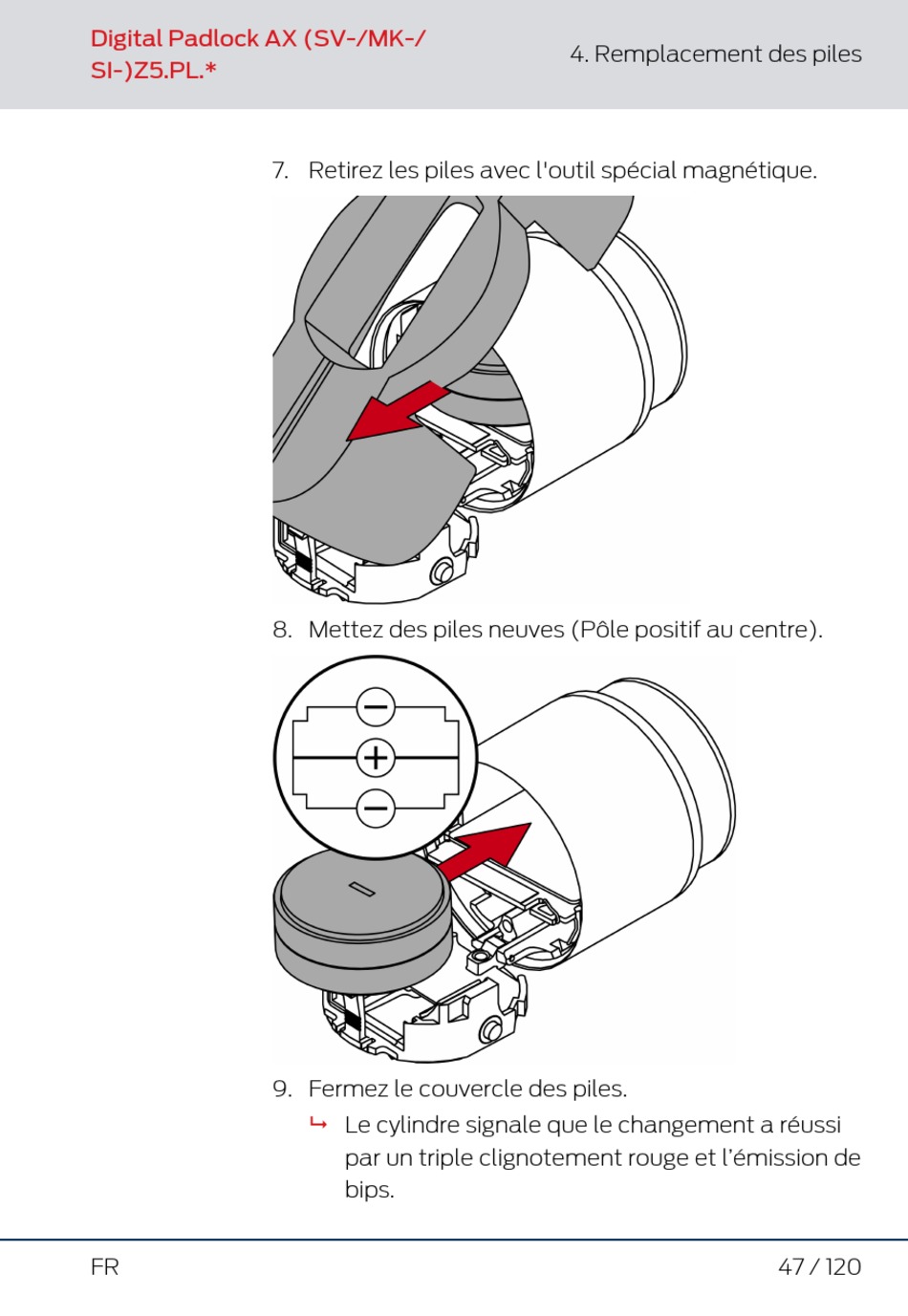 Digital Padlock AX (SV-/MK-/SI-)Z5.PL.*

4. Remplacement des piles

7. Retirez les piles avec l'outil spécial magnétique.

8. Mettez des piles neuves (Pôle positif au centre).

−

+

−

−

9. Fermez le couvercle des piles.

↳ Le cylindre signale que le changement a réussi par un triple clignotement rouge et l'émission de bips.

FR

47 / 120