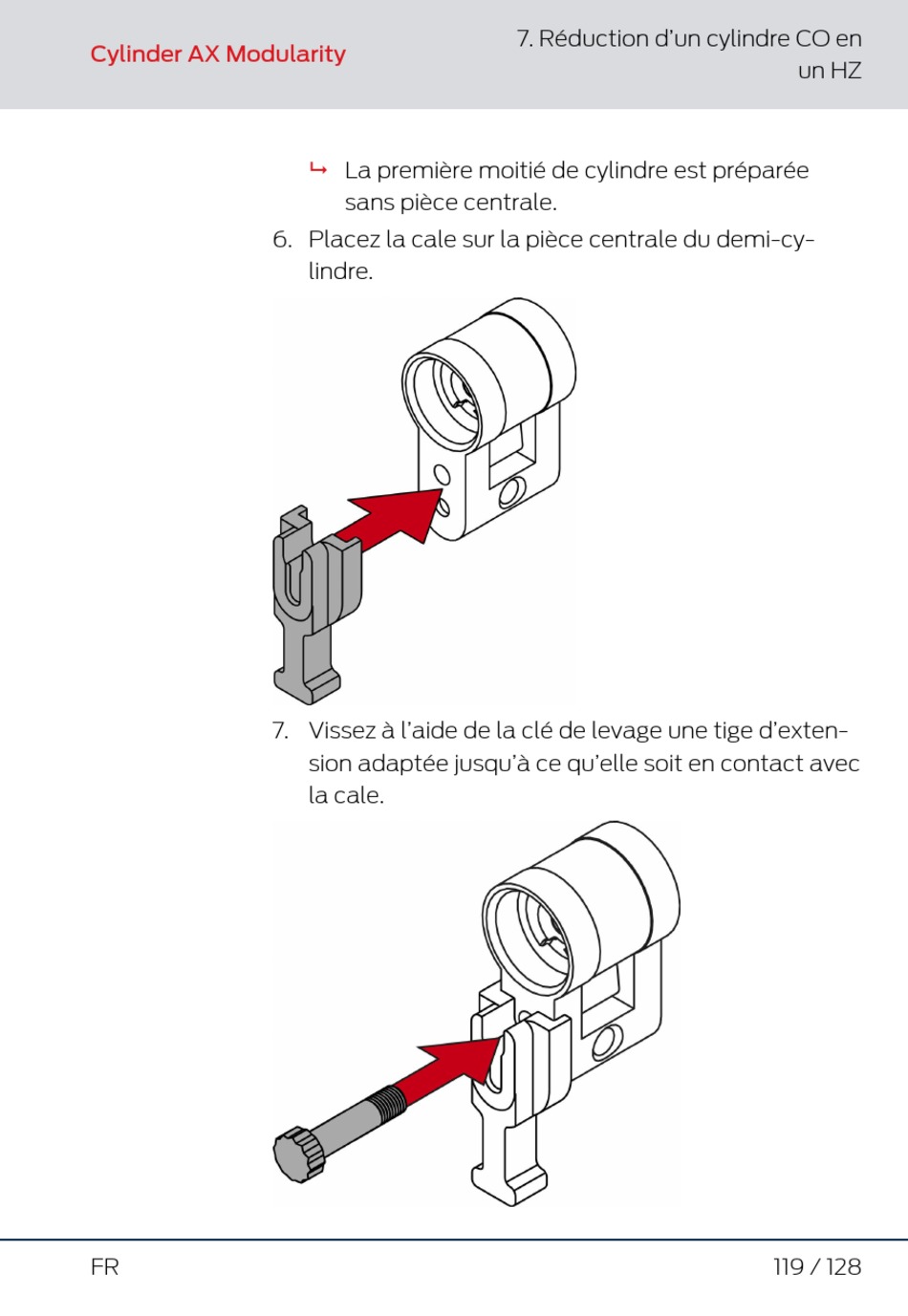 Cylinder AX Modularity

7. Réduction d'un cylindre CO en un HZ

↳ La première moitié de cylindre est préparée sans pièce centrale.

6. Placez la cale sur la pièce centrale du demi-cylindre.

7. Vissez à l'aide de la clé de levage une tige d'extension adaptée jusqu'à ce qu'elle soit en contact avec la cale.

FR

119 / 128