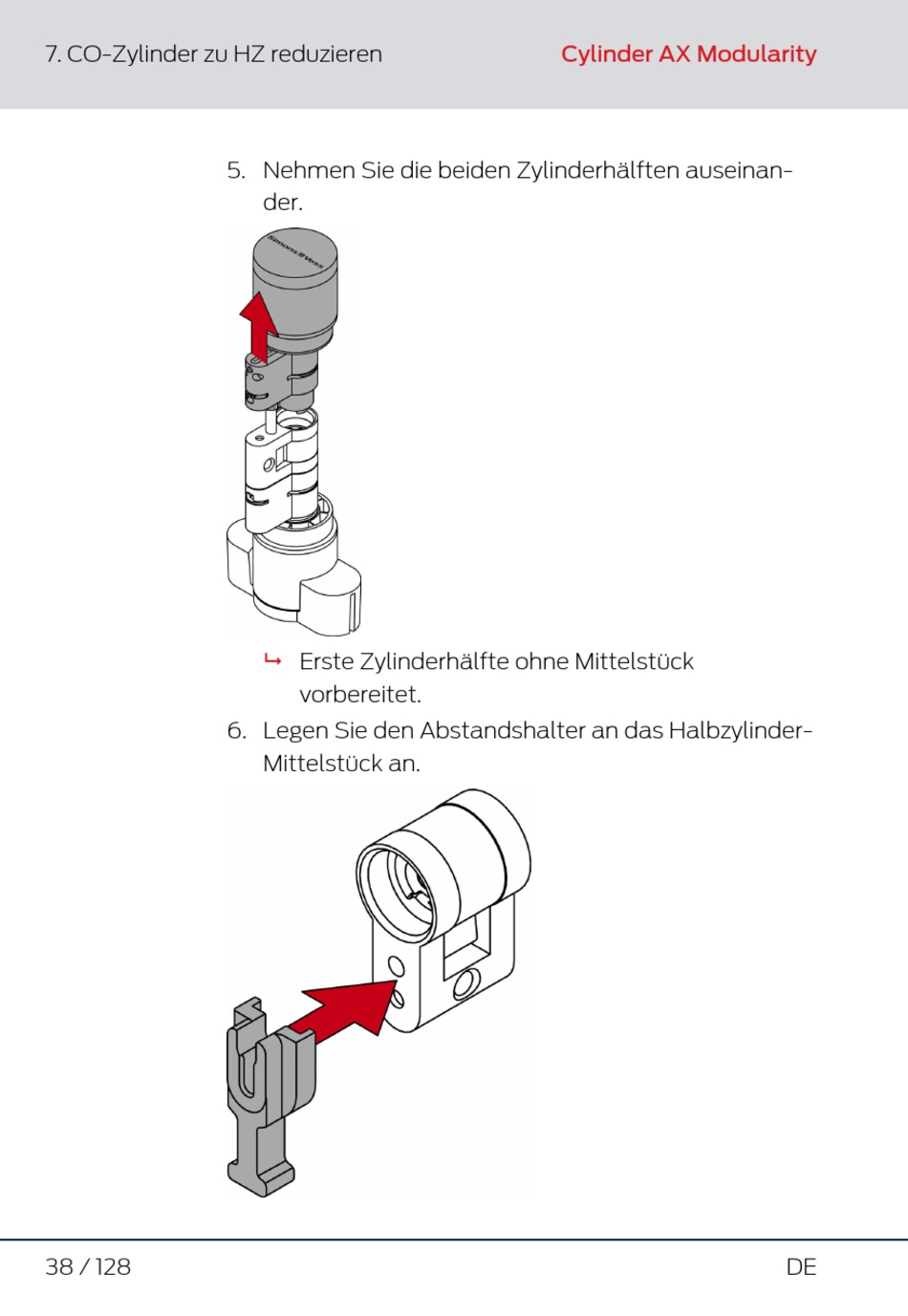 7. CO-Zylinder zu HZ reduzieren

Cylinder AX Modularity

5. Nehmen Sie die beiden Zylinderhälften auseinander.

SimonsVoss

↳ Erste Zylinderhälfte ohne Mittelstück vorbereitet.

6. Legen Sie den Abstandshalter an das Halbzylinder-Mittelstück an.

38 / 128

DE