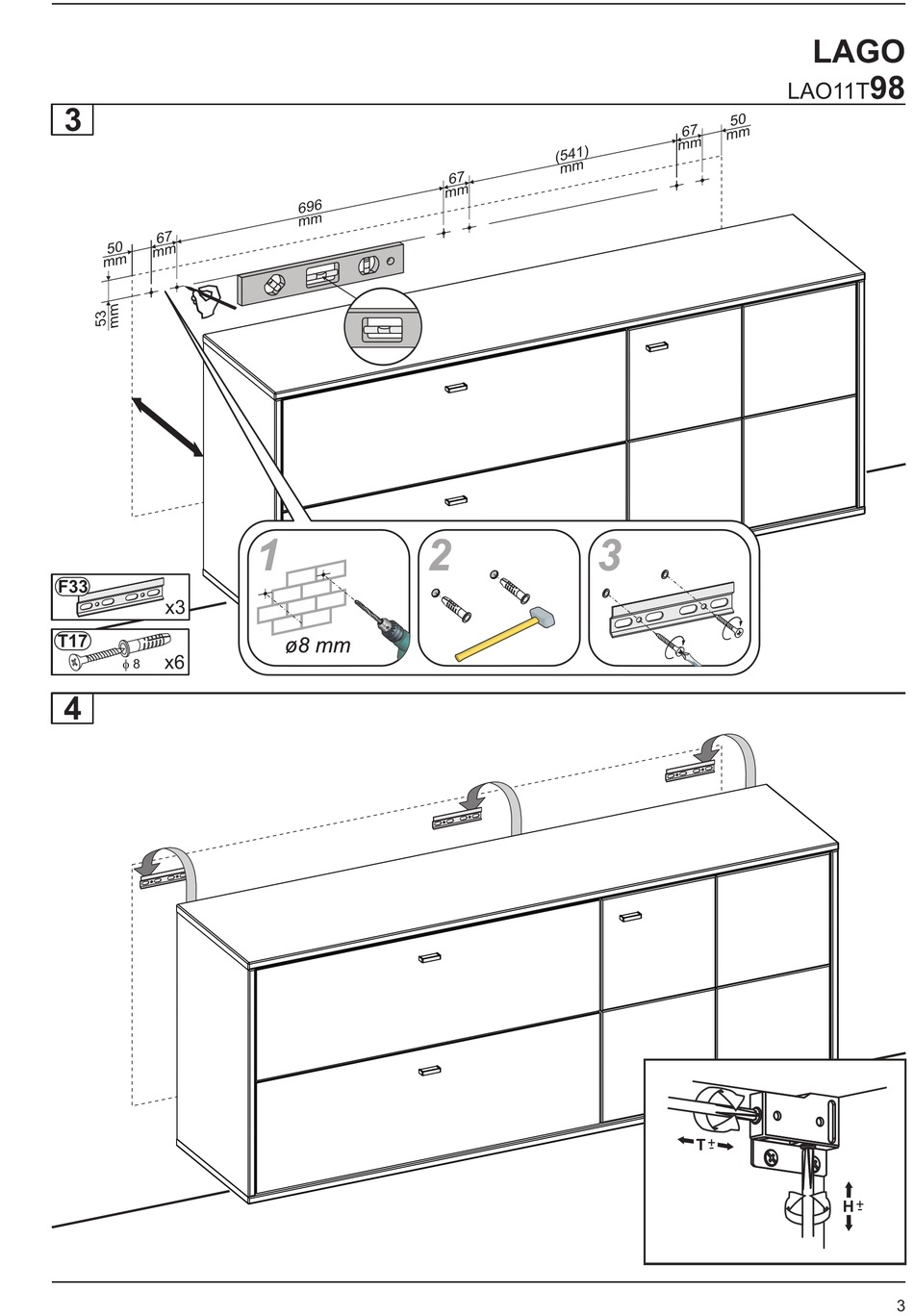 LAGO
LAO11T98

3

50 mm
67 mm
696 mm
67 mm
(541) mm
67 mm
50 mm
53 mm

F33 x3
T17 ϕ 8 x6

1
ø8 mm
2
3

4

T ±
H ±

3