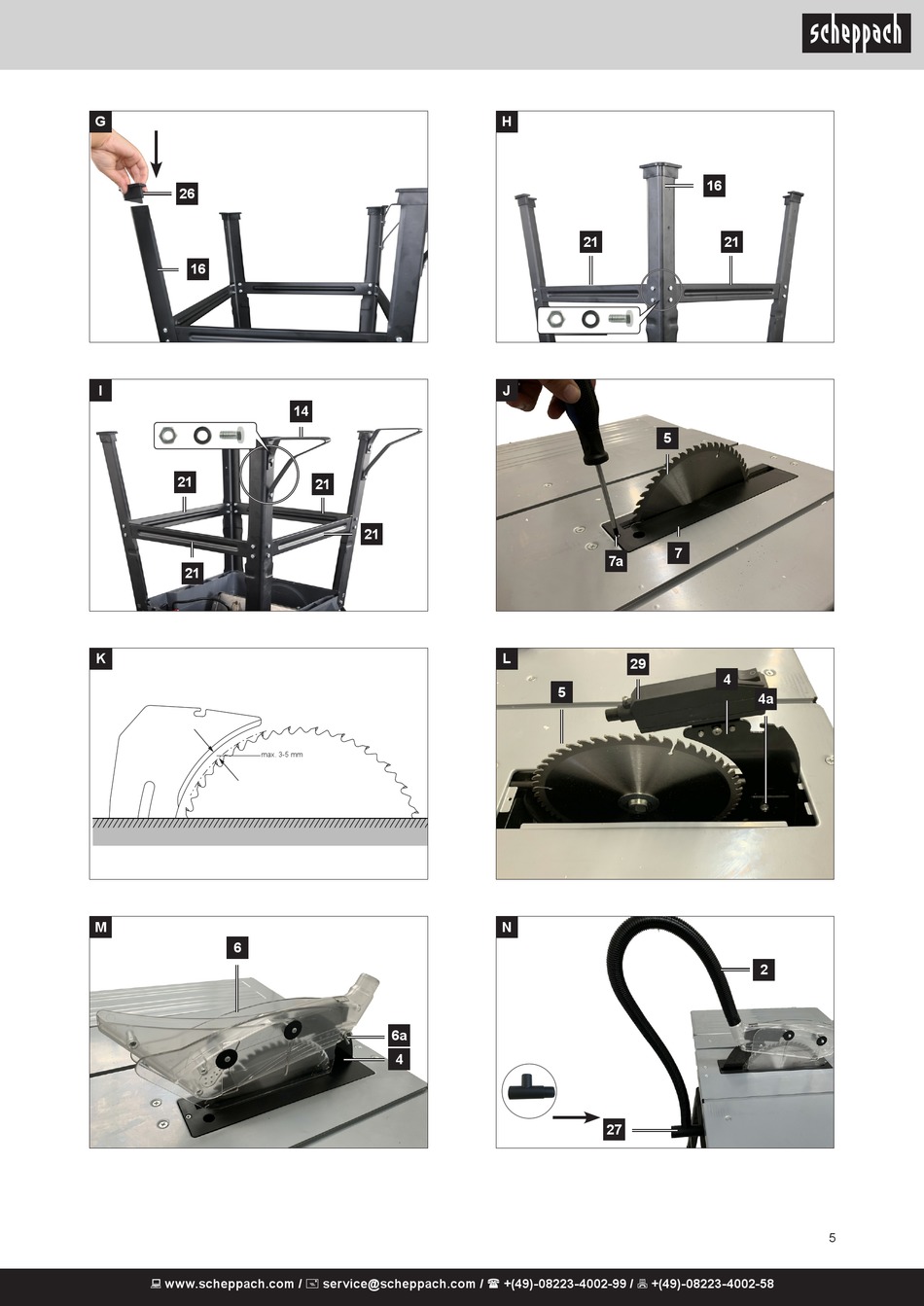 scheppach

G
26
16

H
16
21
21

I
14
21
21
21
21

J
5
7a
7

K
max. 3-5 mm

L
29
4
4a
5

M
6
6a
4

N
2
27

5

www.scheppach.com / service@scheppach.com / +(49)-08223-4002-99 / +(49)-08223-4002-58