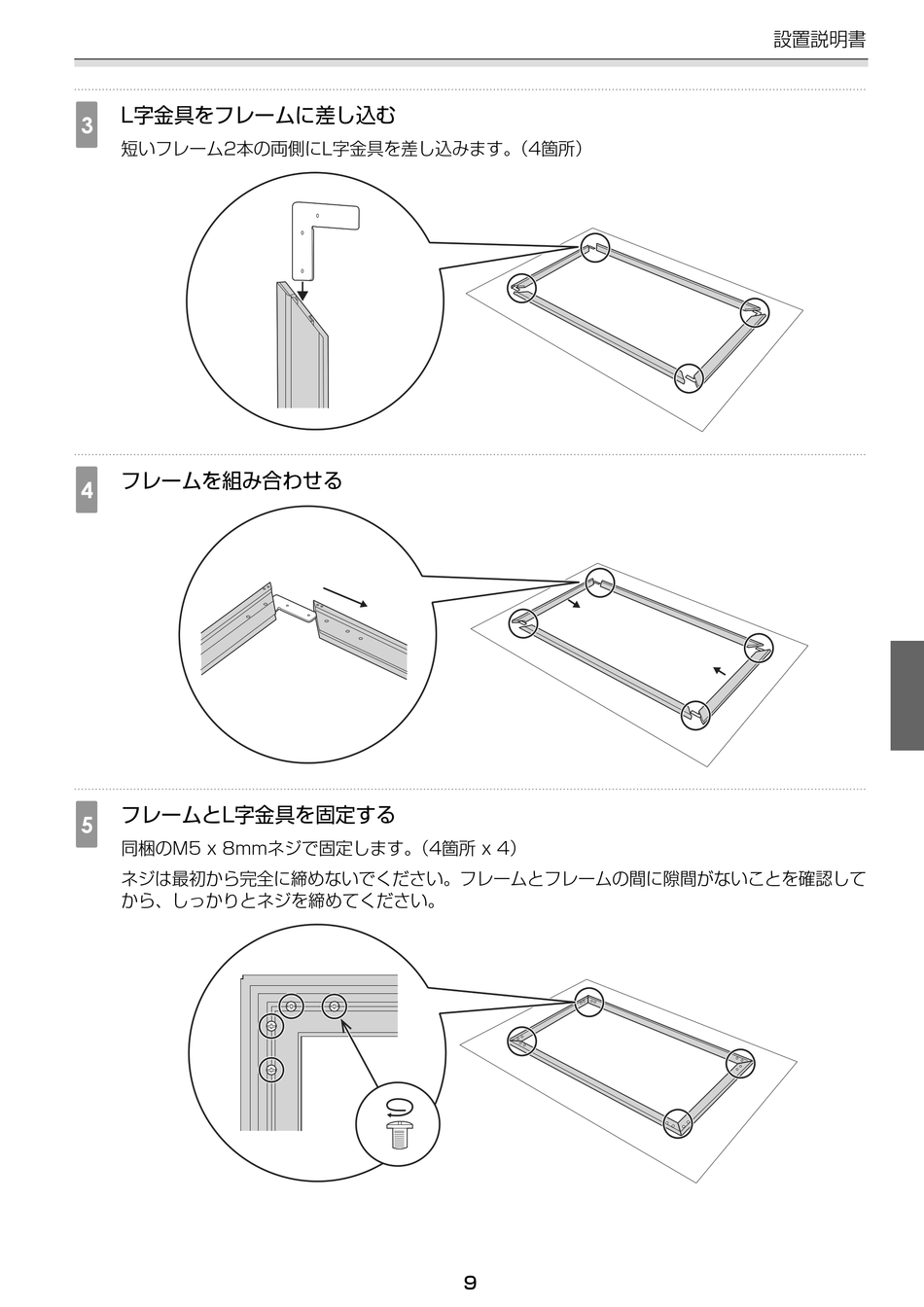 設置説明書

3 L字金具をフレームに差し込む

短いフレーム2本の両側にL字金具を差し込みます。（4箇所）

4 フレームを組み合わせる

5 フレームとL字金具を固定する

同梱のM5 x 8mmネジで固定します。（4箇所 x 4）

ネジは最初から完全に締めないでください。フレームとフレームの間に隙間がないことを確認してから、しっかりとネジを締めてください。

9