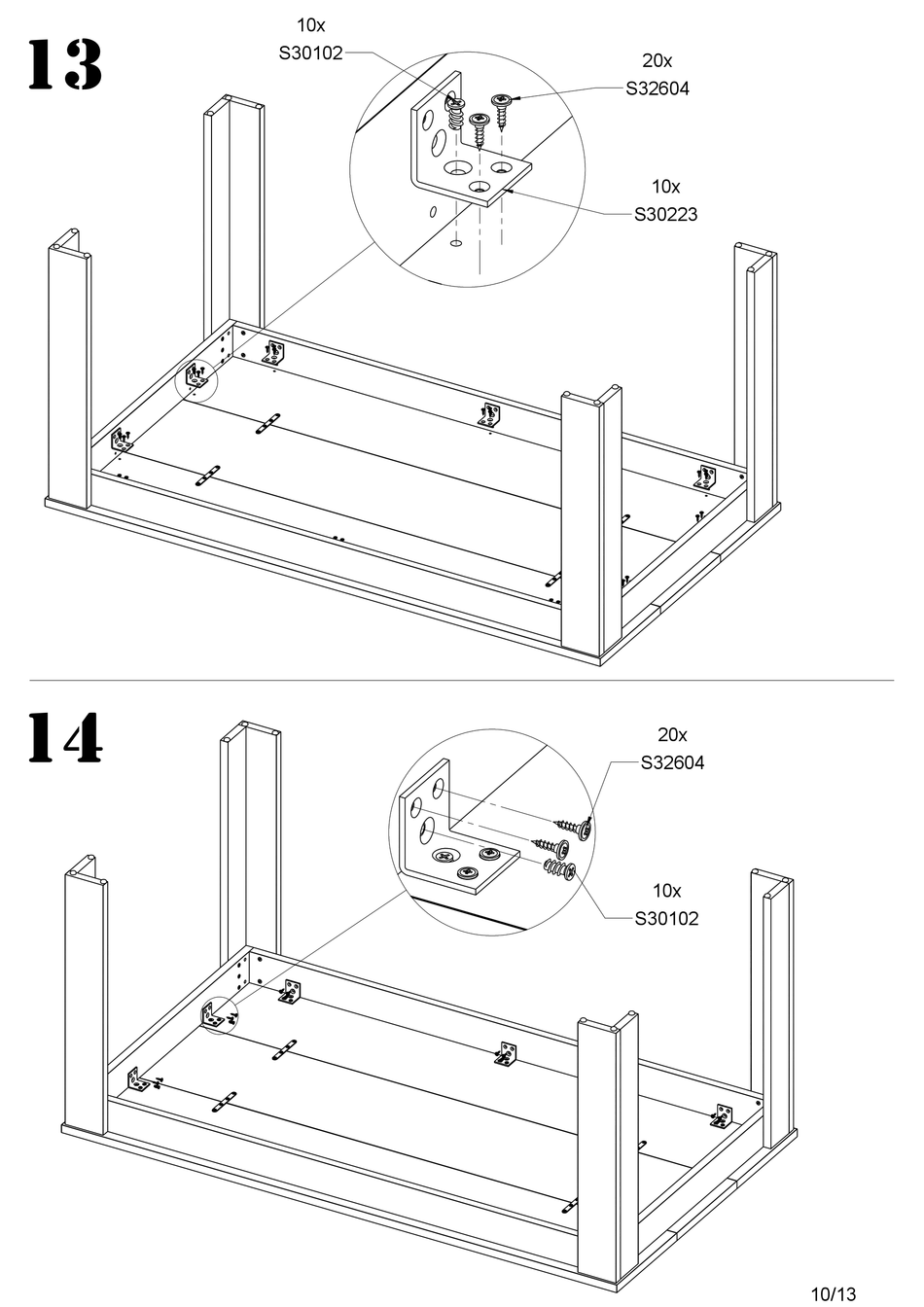 13

10x
S30102

20x
S32604

10x
S30223

14

20x
S32604

10x
S30102

10/13