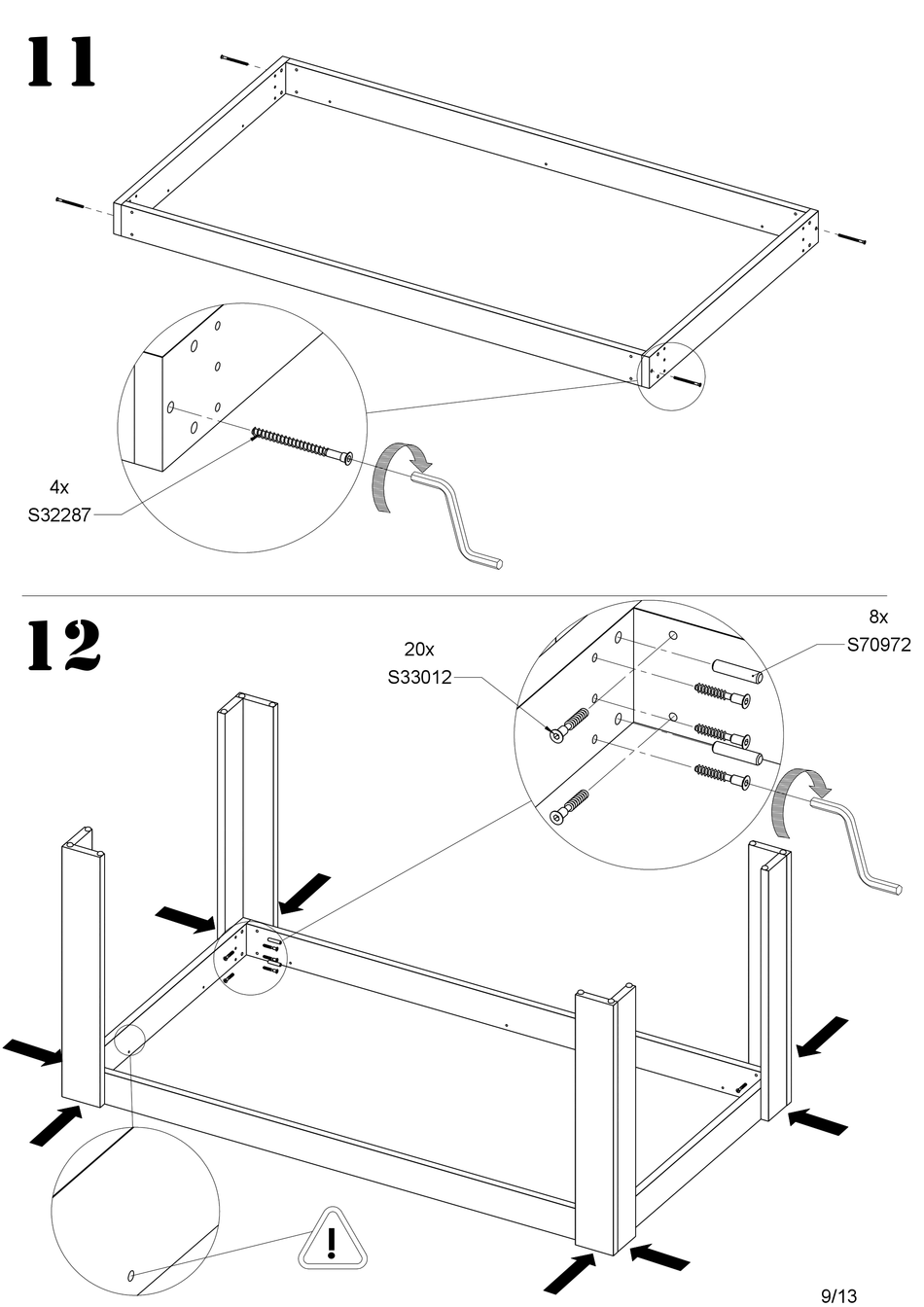 11

4x
S32287

12

20x
S33012

8x
S70972

!

9/13