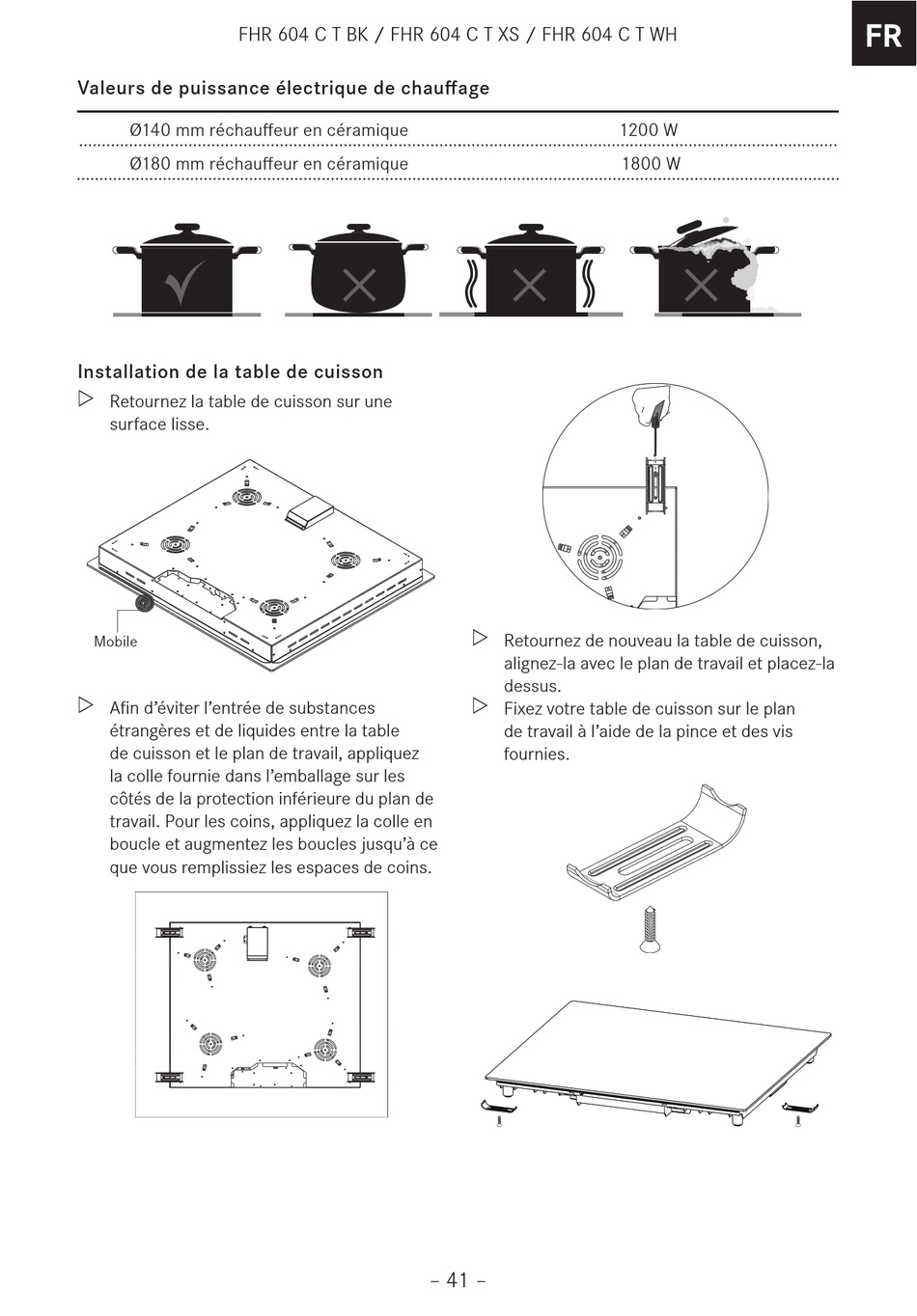 FHR 604 C T BK / FHR 604 C T XS / FHR 604 C T WH

FR

Valeurs de puissance électrique de chauffage

| Ø140 mm réchauffeur en céramique | 1200 W |
|---|---|
| Ø180 mm réchauffeur en céramique | 1800 W |

Installation de la table de cuisson

▷ Retournez la table de cuisson sur une surface lisse.

Mobile

▷ Afin d'éviter l'entrée de substances étrangères et de liquides entre la table de cuisson et le plan de travail, appliquez la colle fournie dans l'emballage sur les côtés de la protection inférieure du plan de travail. Pour les coins, appliquez la colle en boucle et augmentez les boucles jusqu'à ce que vous remplissiez les espaces de coins.

▷ Retournez de nouveau la table de cuisson, alignez-la avec le plan de travail et placez-la dessus.

▷ Fixez votre table de cuisson sur le plan de travail à l'aide de la pince et des vis fournies.

– 41 –