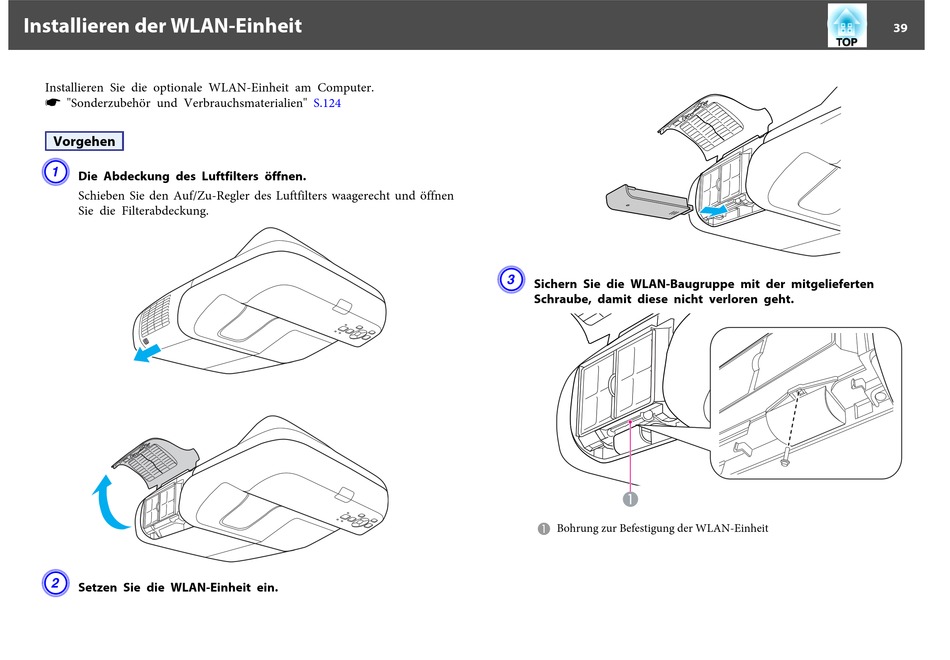 Installieren der WLAN-Einheit

TOP

39

Installieren Sie die optionale WLAN-Einheit am Computer.
☛ "Sonderzubehör und Verbrauchsmaterialien" S.124

Vorgehen

1 Die Abdeckung des Luftfilters öffnen.

Schieben Sie den Auf/Zu-Regler des Luftfilters waagerecht und öffnen Sie die Filterabdeckung.

2 Setzen Sie die WLAN-Einheit ein.

3 Sichern Sie die WLAN-Baugruppe mit der mitgelieferten Schraube, damit diese nicht verloren geht.

1

1 Bohrung zur Befestigung der WLAN-Einheit