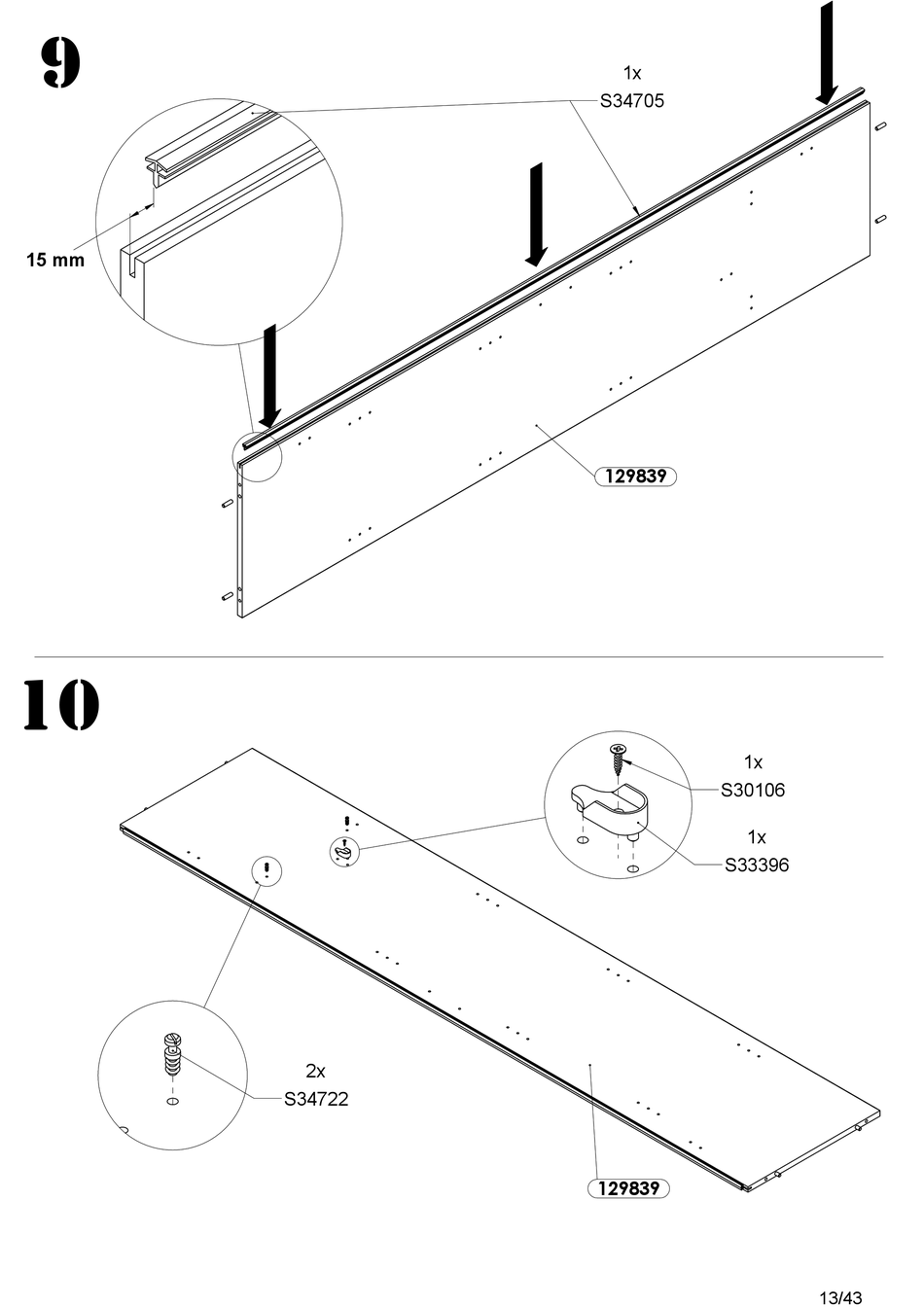 9

1x
S34705

15 mm

129839

10

1x
S30106

1x
S33396

2x
S34722

129839

13/43