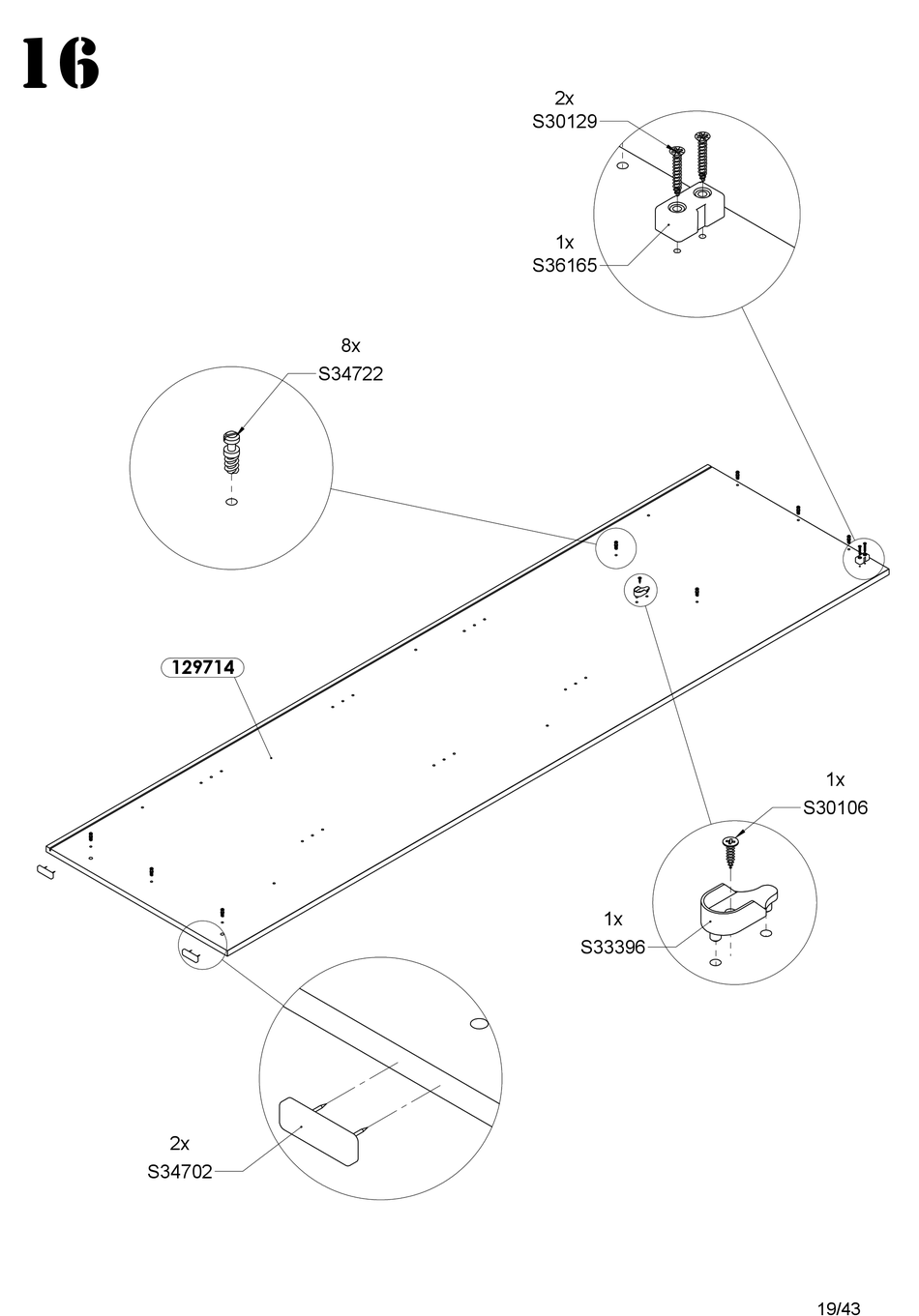 16

2x
S30129

1x
S36165

8x
S34722

129714

1x
S30106

1x
S33396

2x
S34702

19/43