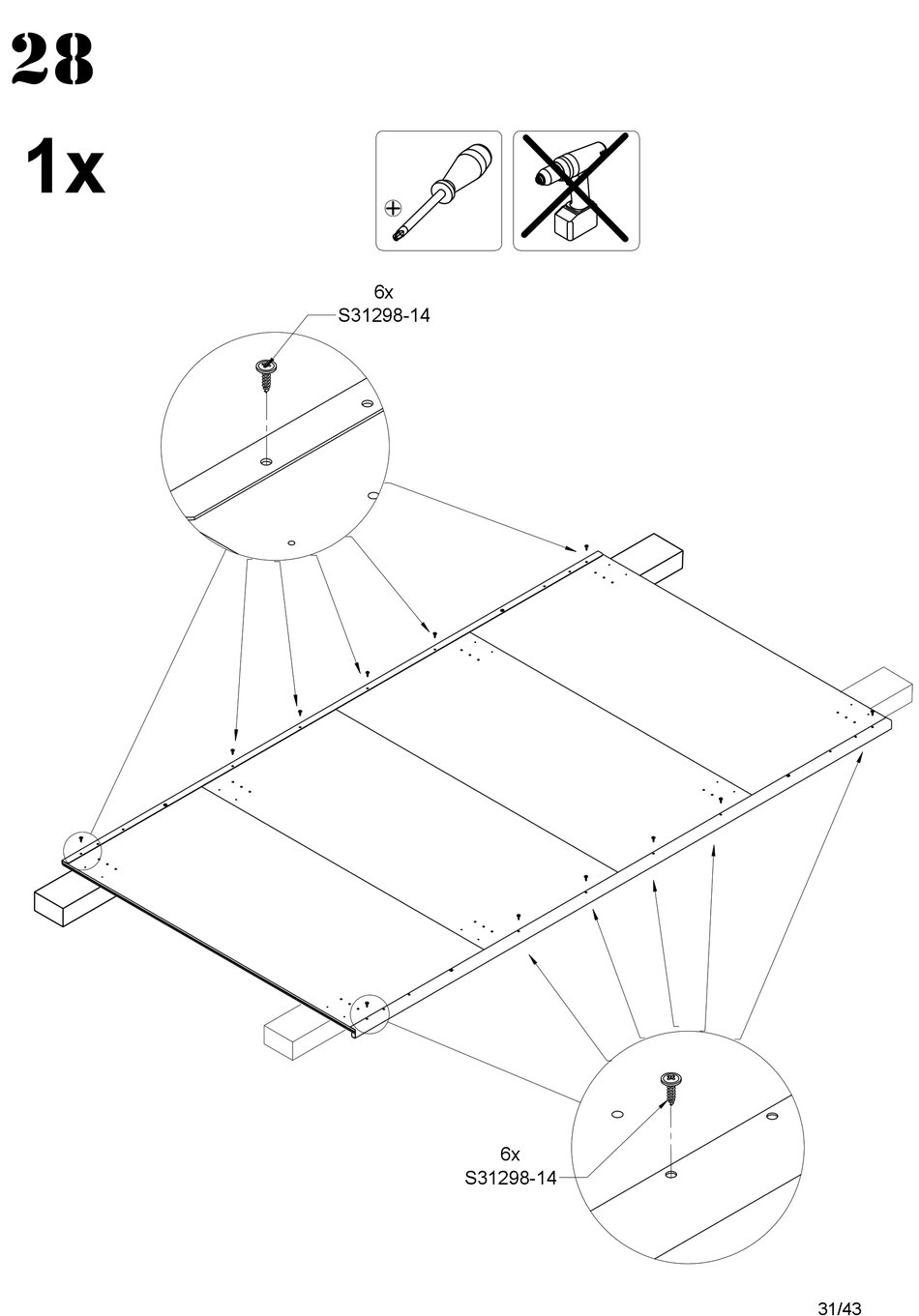 28

1x

6x
S31298-14

6x
S31298-14

31/43