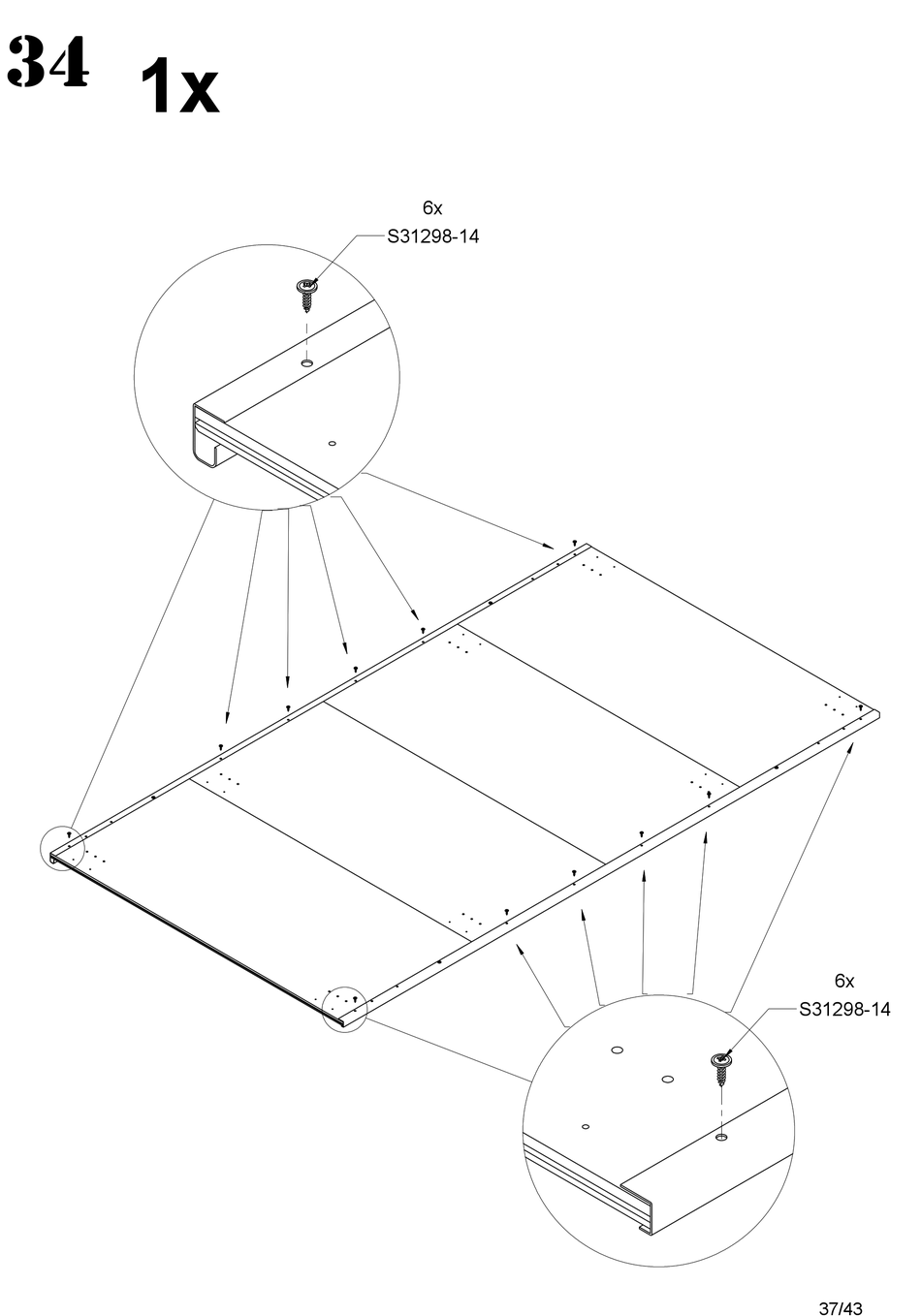 34 1x

6x
S31298-14

6x
S31298-14

37/43