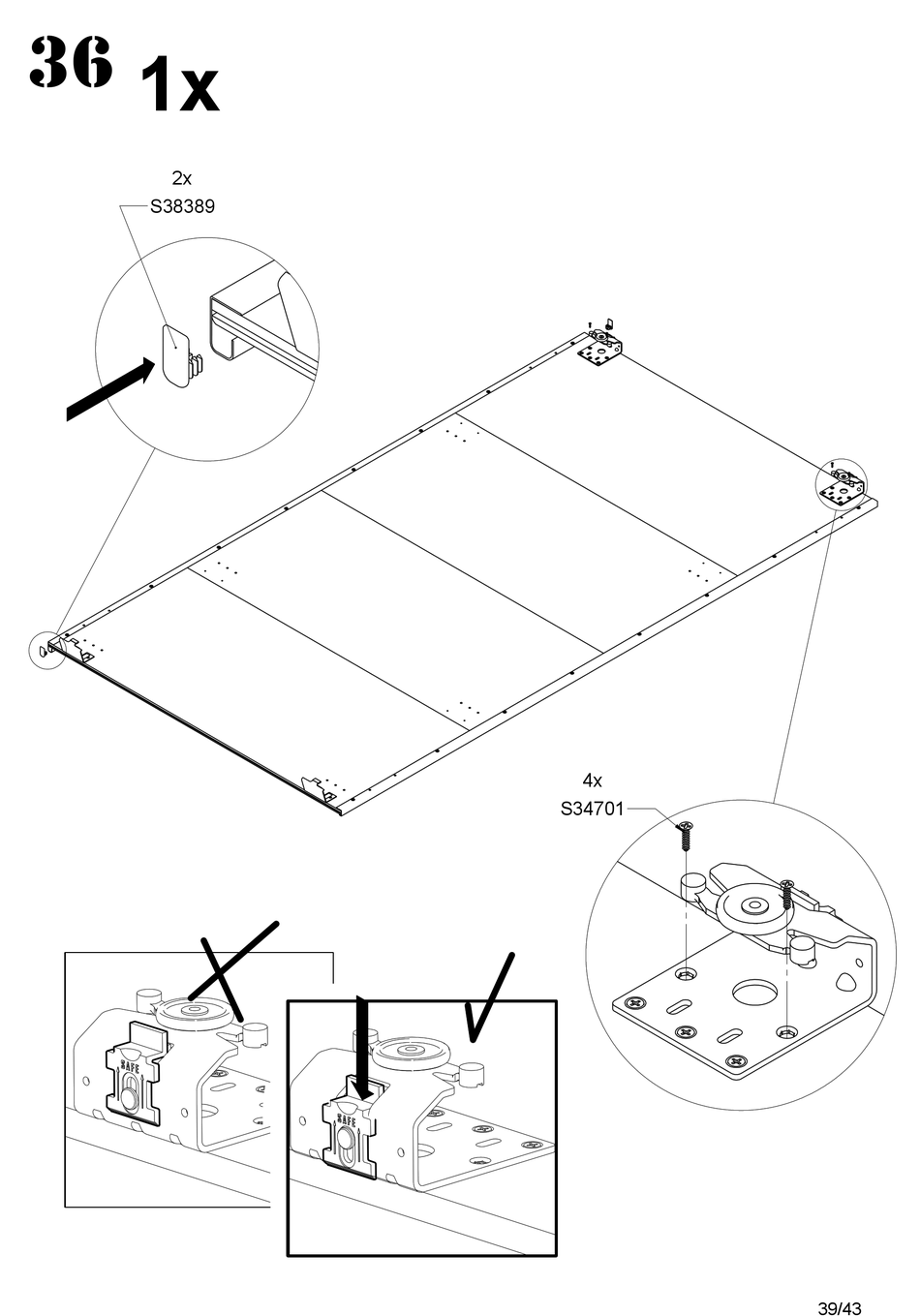 36 1x

2x
S38389

4x
S34701

SAFE

SAFE

39/43